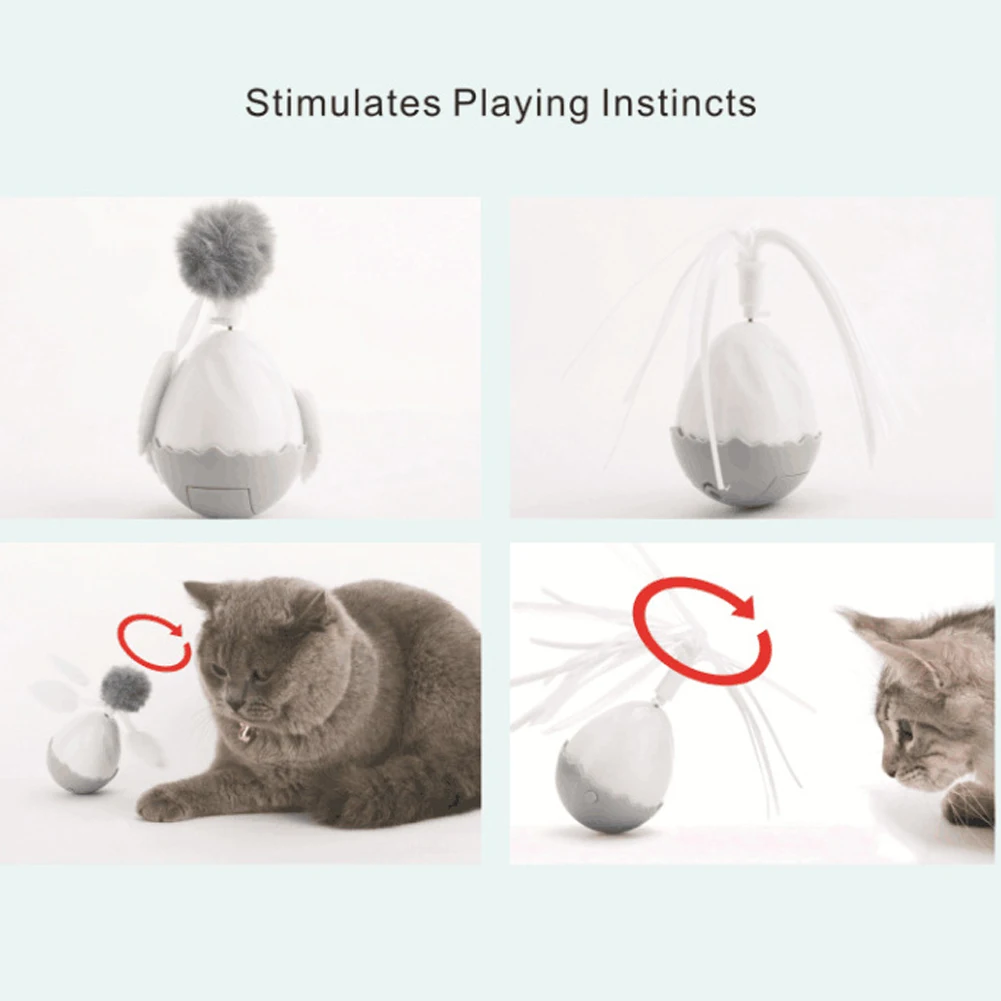 Stimulates Playing Instincts