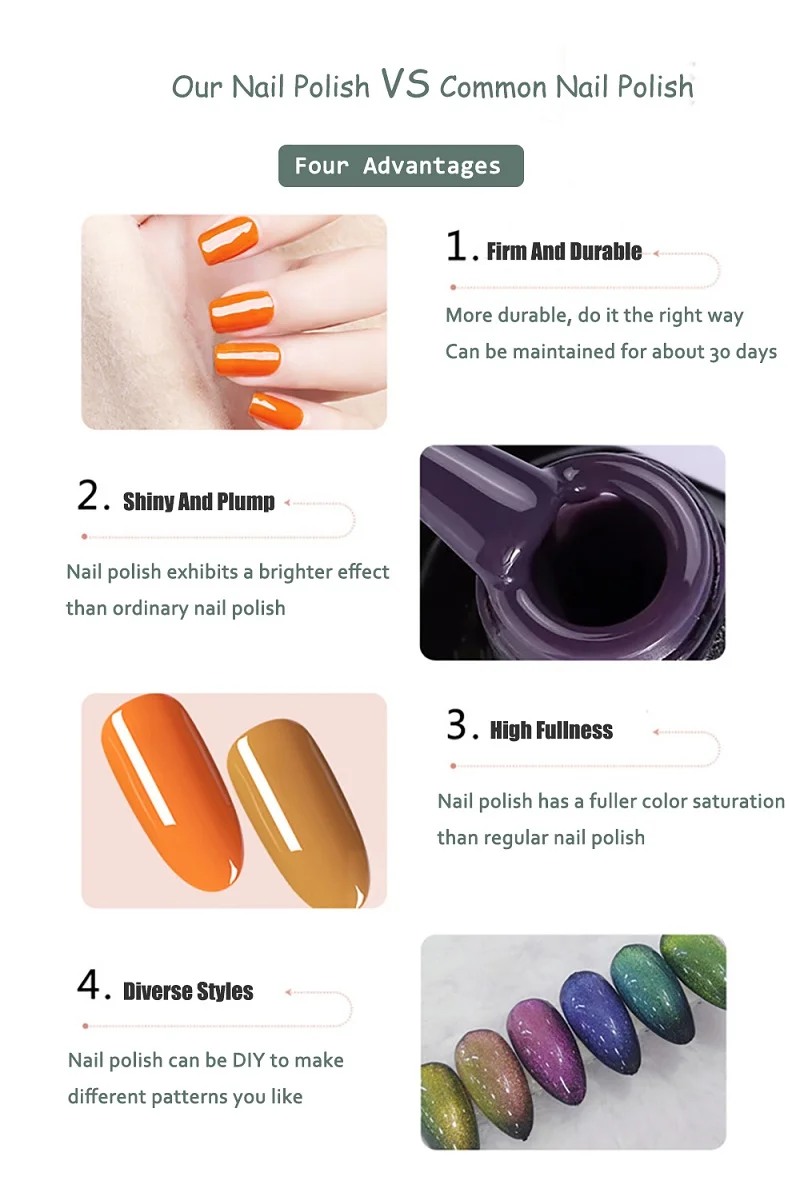 Our Nail Polish VS Common Nail Polish

Four Advantages

1. Firm And Durable

More durable, do it the right way
Can be maintained for about 30 days

2. Shiny And Plump

Nail polish exhibits a brighter effect than ordinary nail polish

3. High Fullness

Nail polish has a fuller color saturation than regular nail polish

4. Diverse Styles

Nail polish can be DIY to make different patterns you like