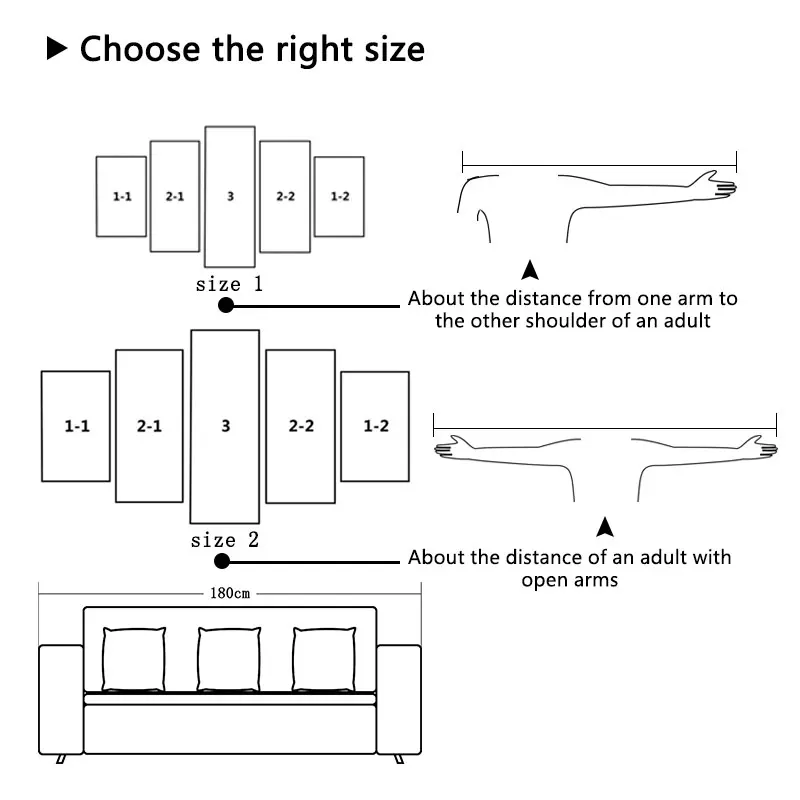 ▶ Choose the right size

1-1 2-1 3 2-2 1-2

size 1

About the distance from one arm to the other shoulder of an adult

1-1 2-1 3 2-2 1-2

size 2

About the distance of an adult with open arms

180cm