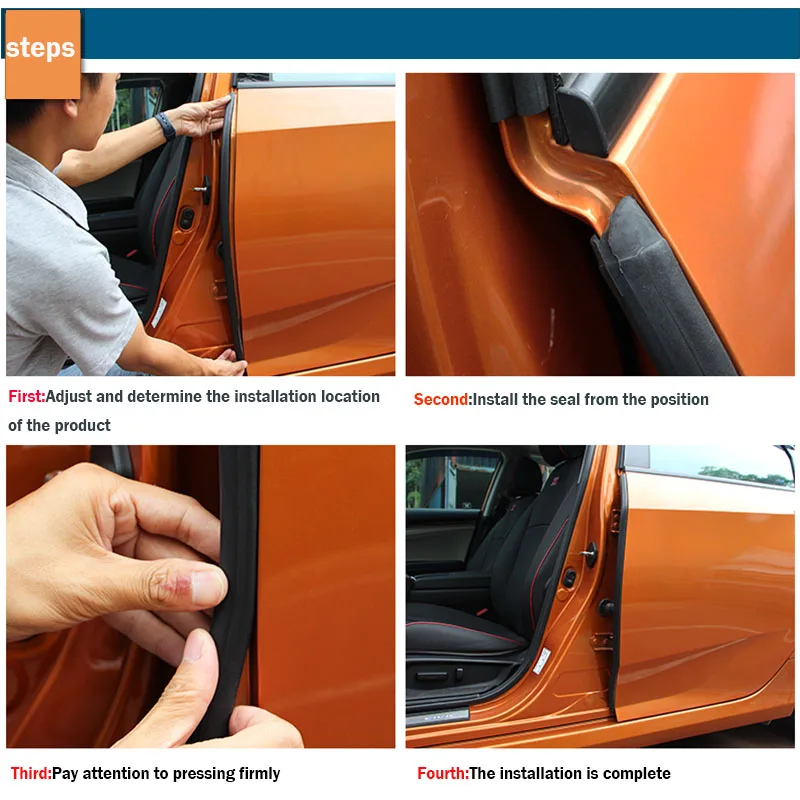 steps

First:Adjust and determine the installation location of the product

Second:Install the seal from the position

Third:Pay attention to pressing firmly

Fourth:The installation is complete