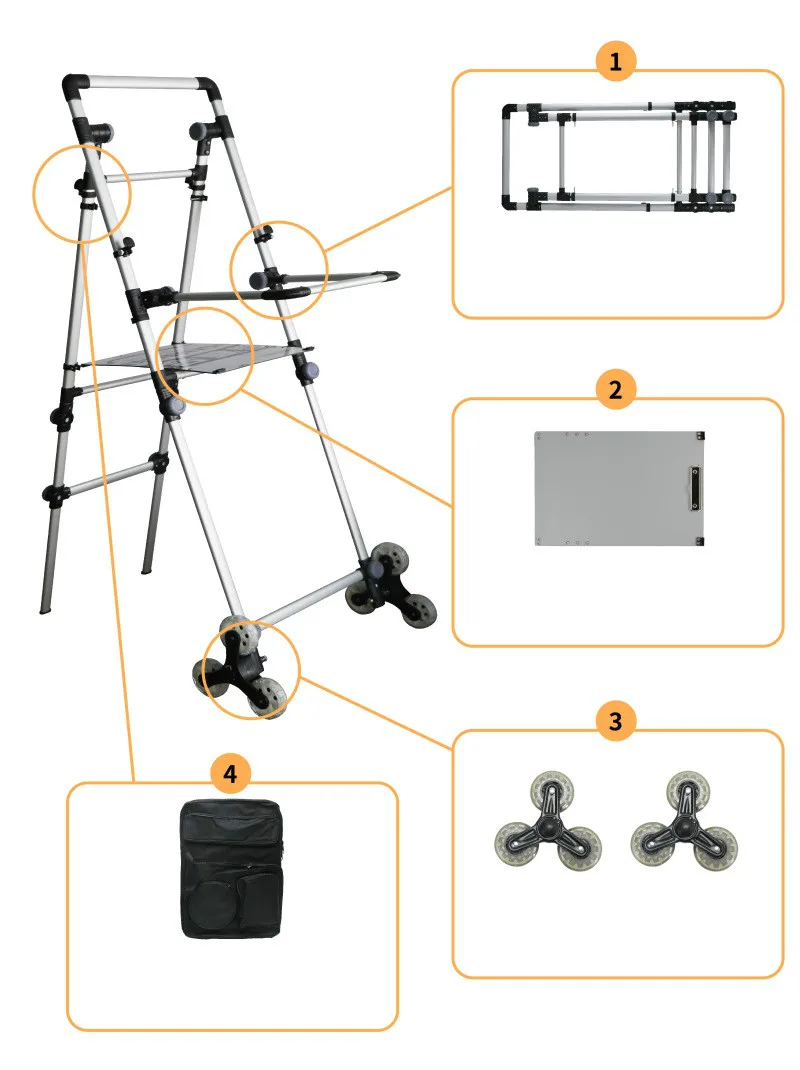 1

2

3

4