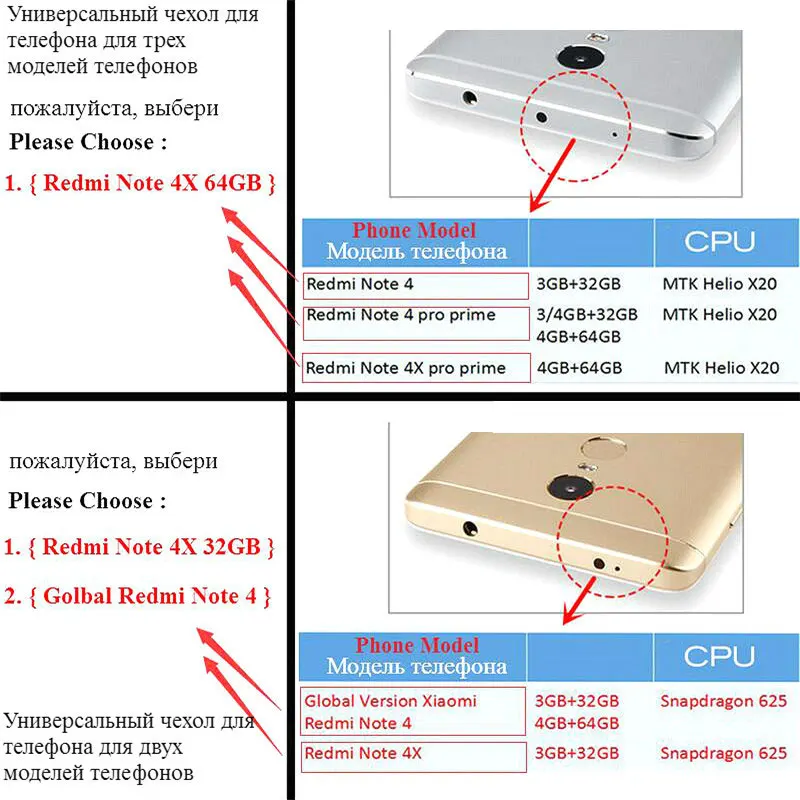 Универсальный чехол для телефона для трех моделей телефонов

пожалуйста, выбери

Please Choose :

1. { Redmi Note 4X 64GB }

| Phone Model Модель телефона | | CPU |
|---|---|---|
| Redmi Note 4 | 3GB+32GB | MTK Helio X20 |
| Redmi Note 4 pro prime | 3/4GB+32GB 4GB+64GB | MTK Helio X20 |
| Redmi Note 4X pro prime | 4GB+64GB | MTK Helio X20 |

пожалуйста, выбери

Please Choose :

1. { Redmi Note 4X 32GB }

2. { Golbal Redmi Note 4 }

Универсальный чехол для телефона для двух моделей телефонов

| Phone Model Модель телефона | | CPU |
|---|---|---|
| Global Version Xiaomi Redmi Note 4 | 3GB+32GB 4GB+64GB | Snapdragon 625 |
| Redmi Note 4X | 3GB+32GB | Snapdragon 625 |