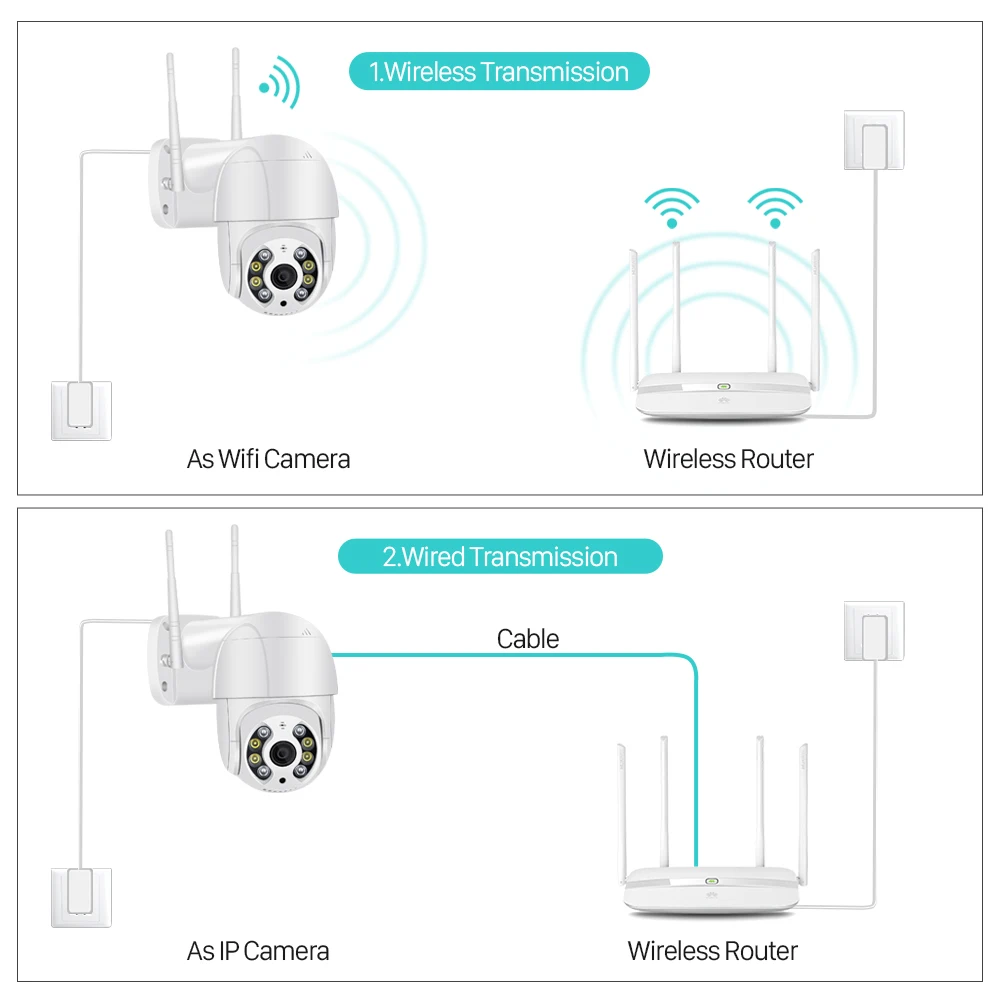 1.Wireless Transmission

As Wifi Camera

Wireless Router

2.Wired Transmission

Cable

As IP Camera

Wireless Router