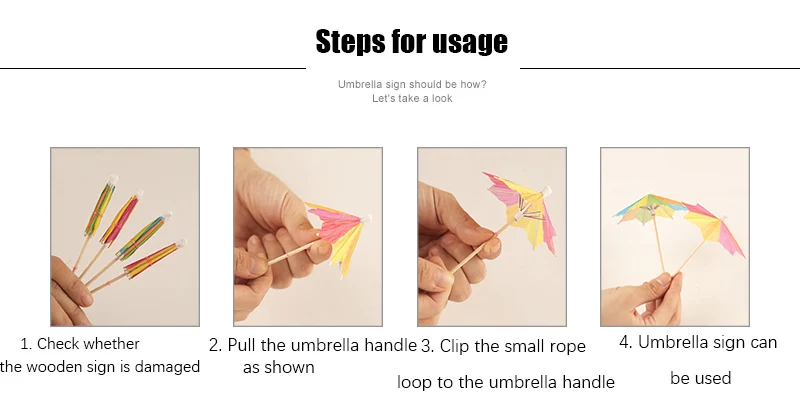 Steps for usage

Umbrella sign should be how?
Let's take a look

1. Check whether the wooden sign is damaged

2. Pull the umbrella handle as shown

3. Clip the small rope loop to the umbrella handle

4. Umbrella sign can be used