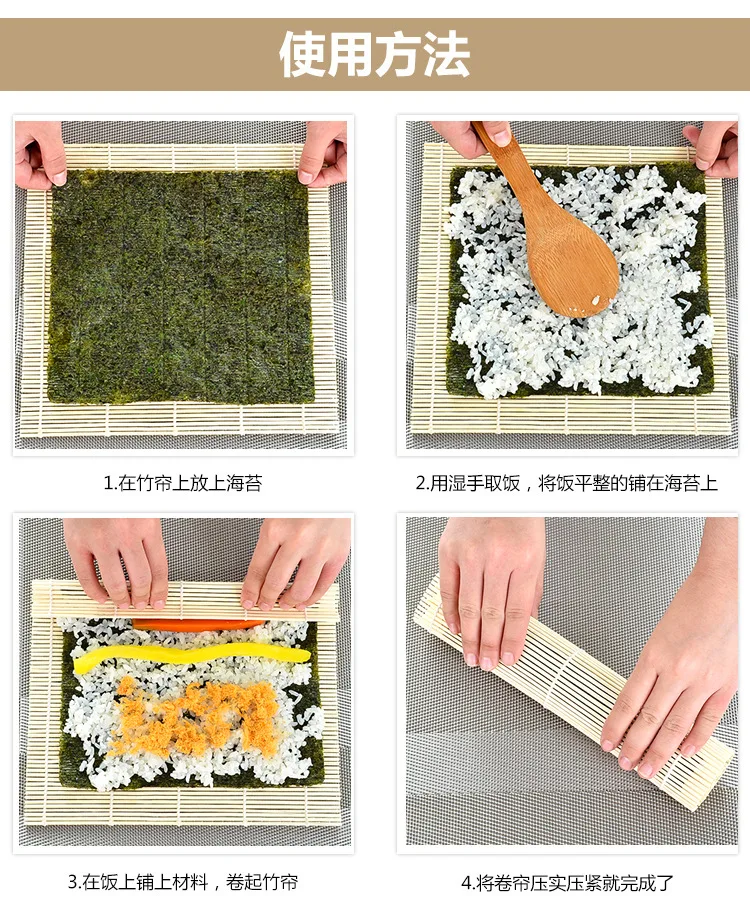 使用方法

1.在竹帘上放上海苔

2.用湿手取饭，将饭平整的铺在海苔上

3.在饭上铺上材料，卷起竹帘

4.将卷帘压实压紧就完成了