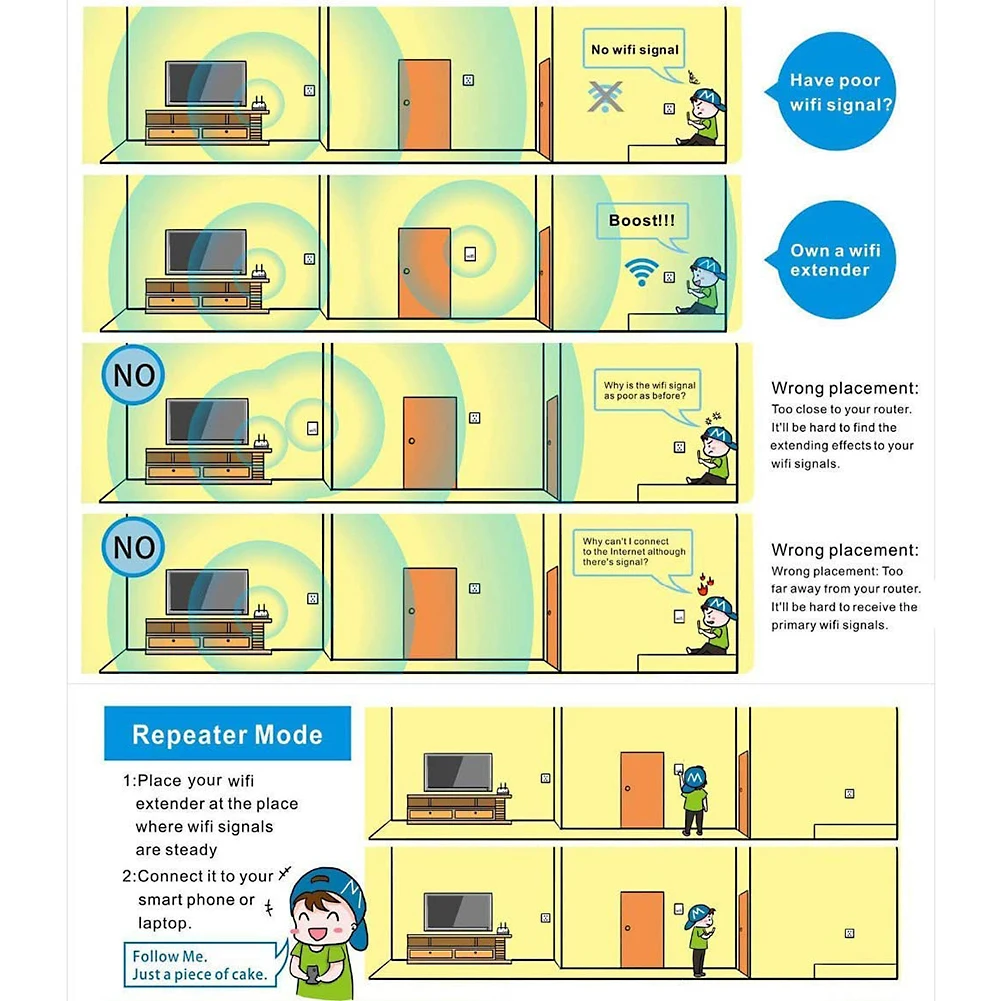 No wifi signal

Have poor wifi signal?

Boost!!!

Own a wifi extender

NO

Why is the wifi signal as poor as before?

Wrong placement:
Too close to your router. It'll be hard to find the extending effects to your wifi signals.

NO

Why can't I connect to the Internet although there's signal?

Wrong placement:
Wrong placement: Too far away from your router. It'll be hard to receive the primary wifi signals.

Repeater Mode

1:Place your wifi extender at the place where wifi signals are steady

2:Connect it to your smart phone or laptop.

Follow Me.
Just a piece of cake.