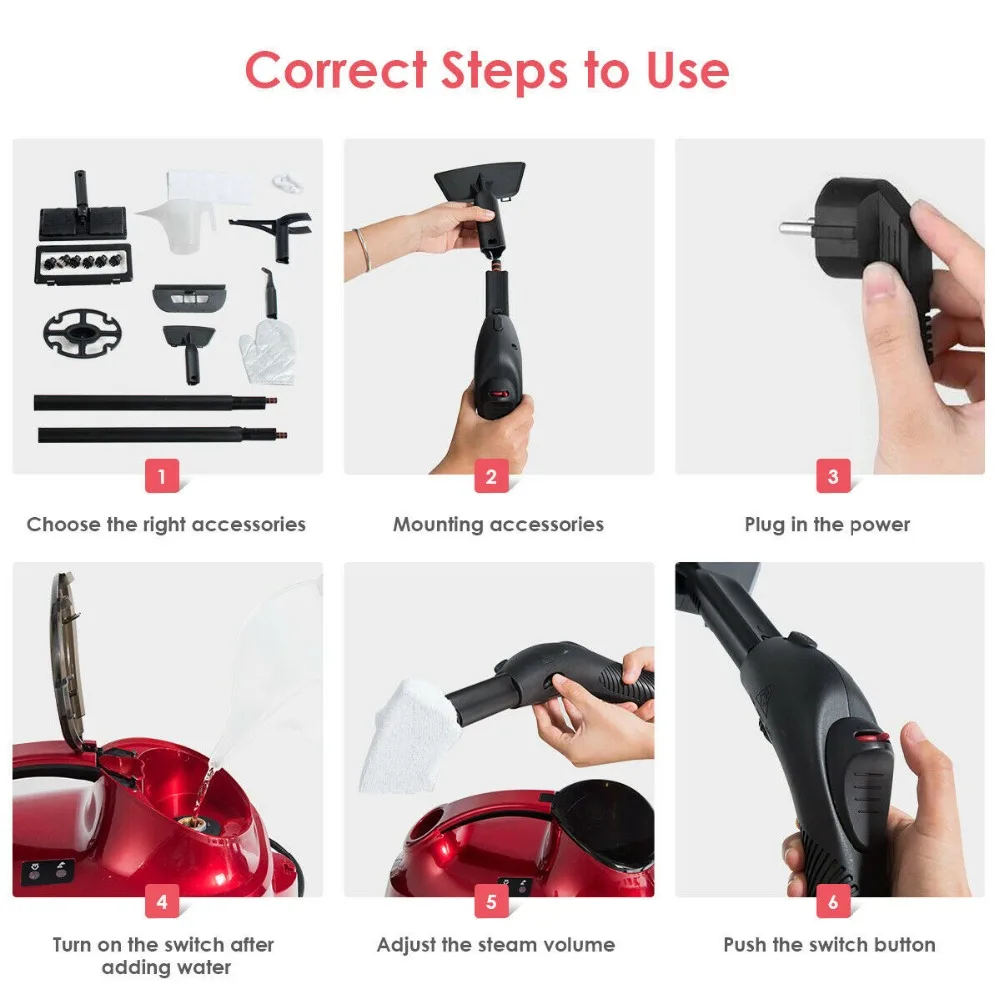 Correct Steps to Use

1

Choose the right accessories

2

Mounting accessories

3

Plug in the power

4

Turn on the switch after adding water

5

Adjust the steam volume

6

Push the switch button