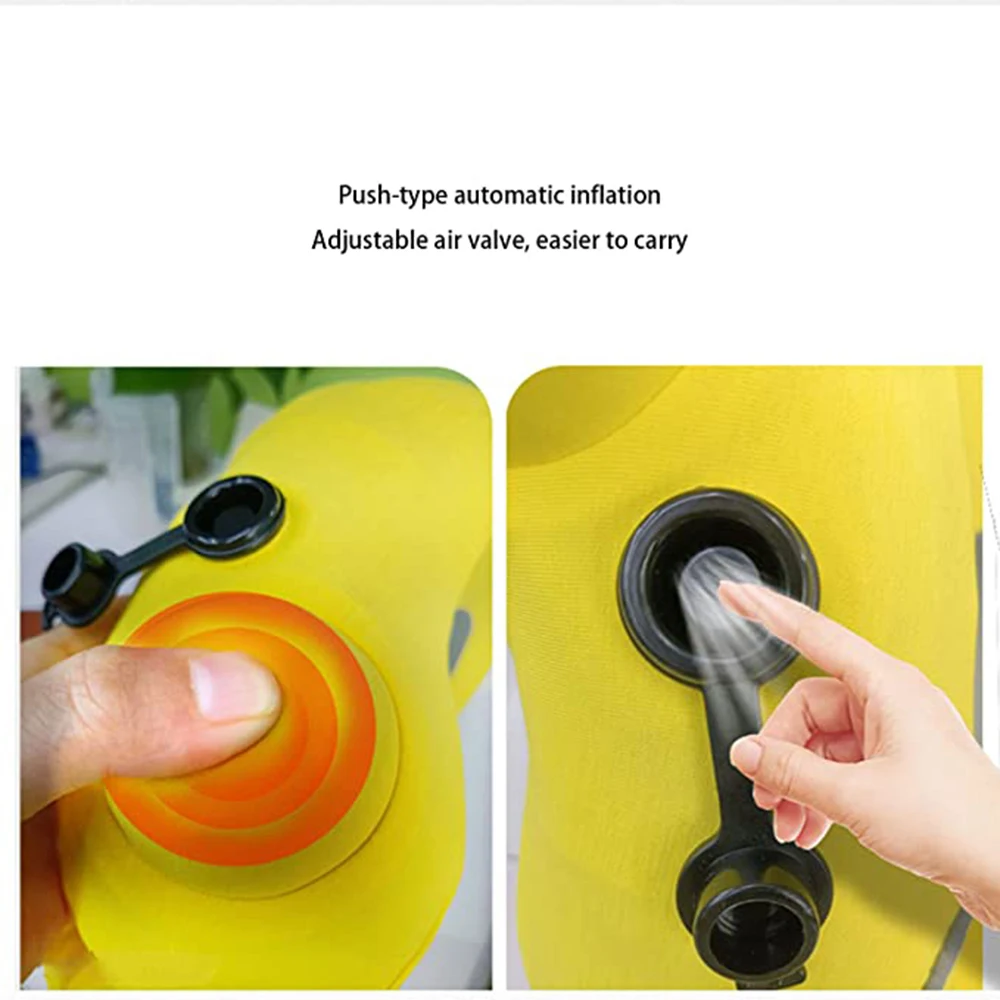 Push-type automatic inflation
Adjustable air valve, easier to carry