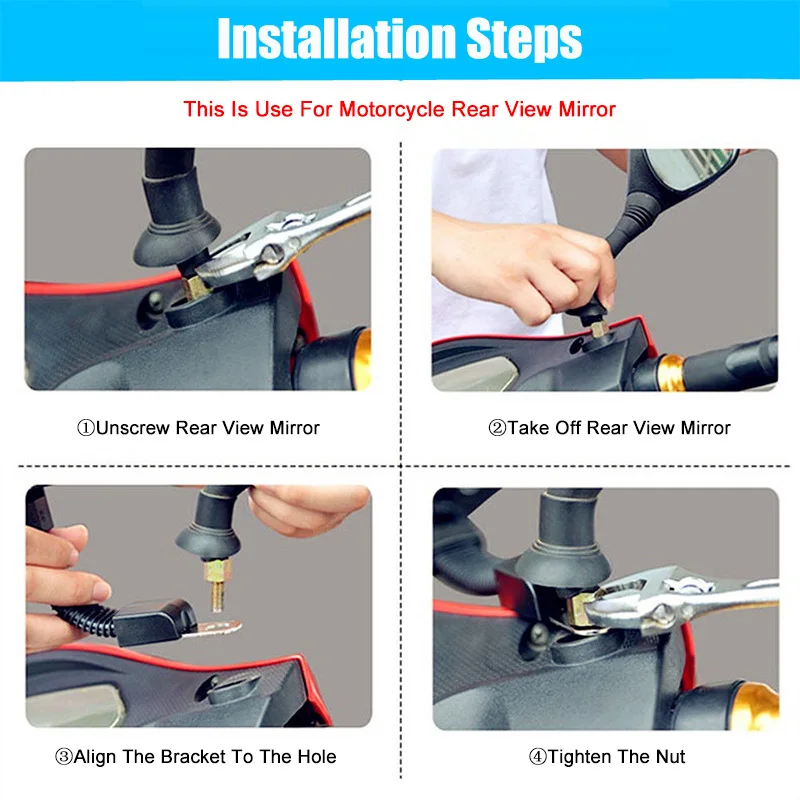 Installation Steps

This Is Use For Motorcycle Rear View Mirror

①Unscrew Rear View Mirror

②Take Off Rear View Mirror

③Align The Bracket To The Hole

④Tighten The Nut