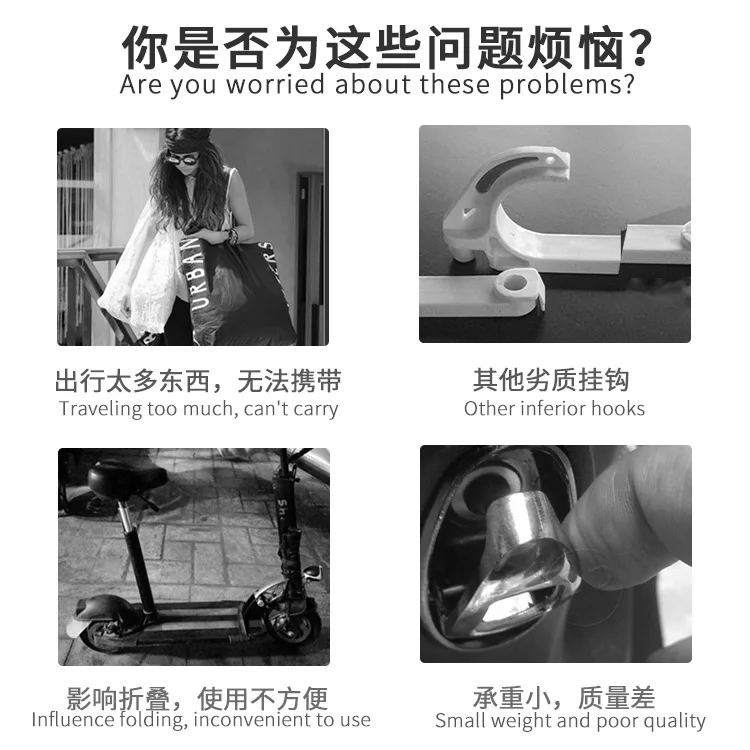 你是否为这些问题烦恼?
Are you worried about these problems?

URBAN

出行太多东西，无法携带
Traveling too much, can't carry

其他劣质挂钩
Other inferior hooks

影响折叠，使用不方便
Influence folding, inconvenient to use

承重小，质量差
Small weight and poor quality