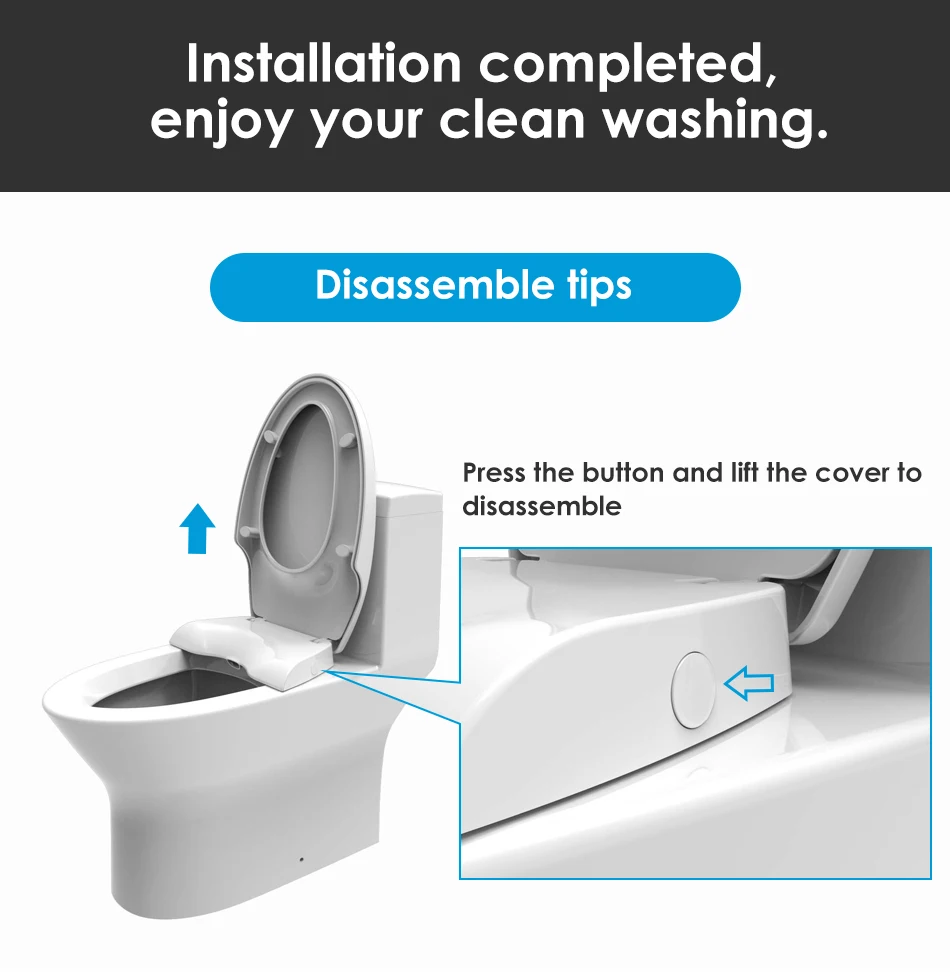 Installation completed, enjoy your clean washing.

Disassemble tips

Press the button and lift the cover to disassemble