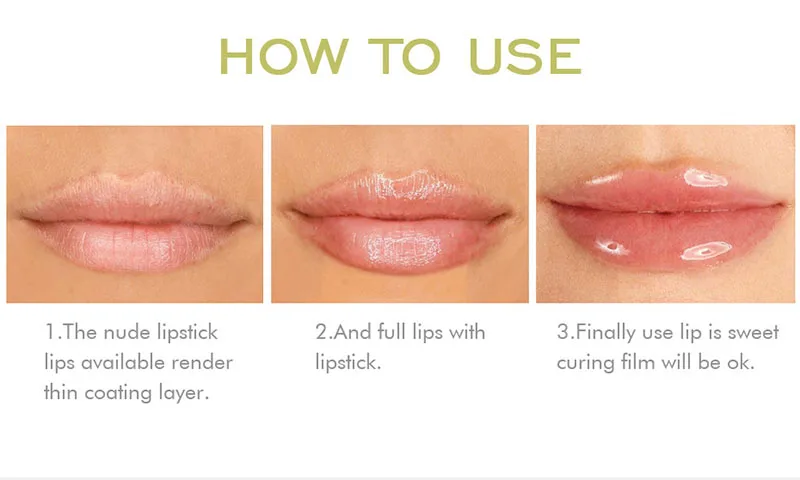 HOW TO USE

1.The nude lipstick lips available render thin coating layer.

2.And full lips with lipstick.

3.Finally use lip is sweet curing film will be ok.