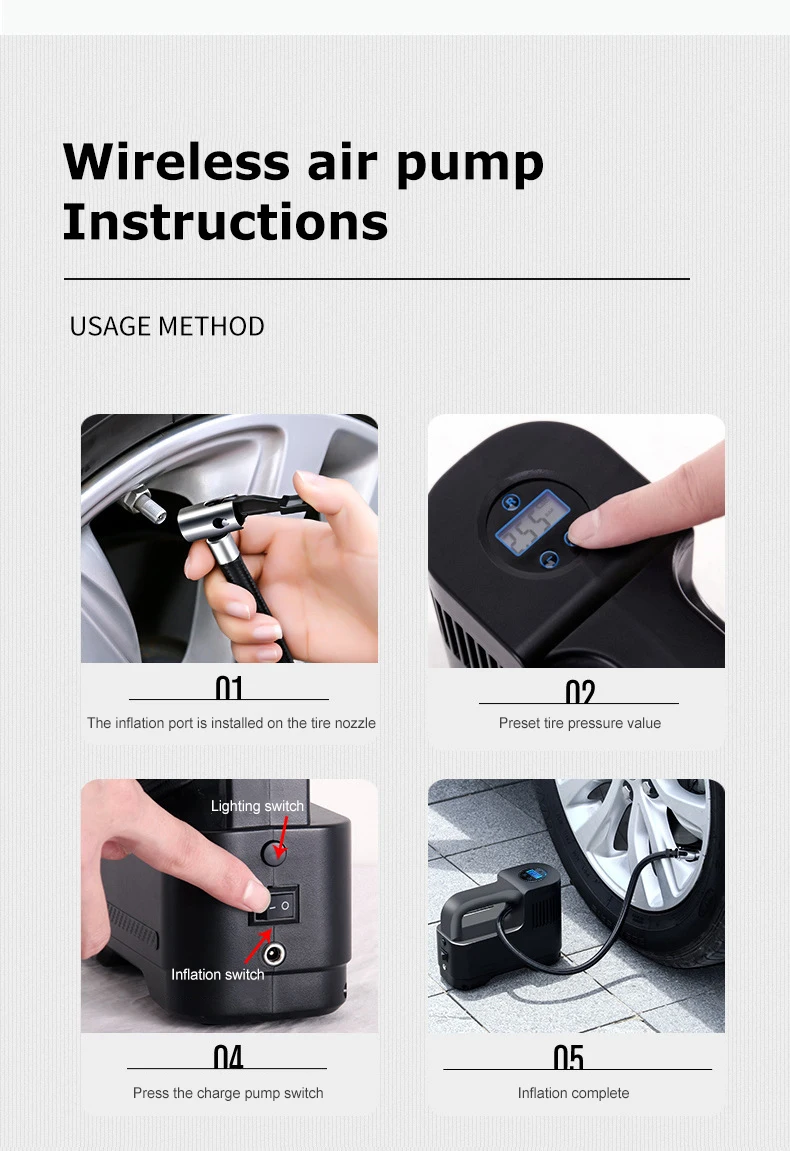 Wireless air pump
Instructions

USAGE METHOD

01
The inflation port is installed on the tire nozzle

02
Preset tire pressure value

Lighting switch
Inflation switch

04
Press the charge pump switch

05
Inflation complete