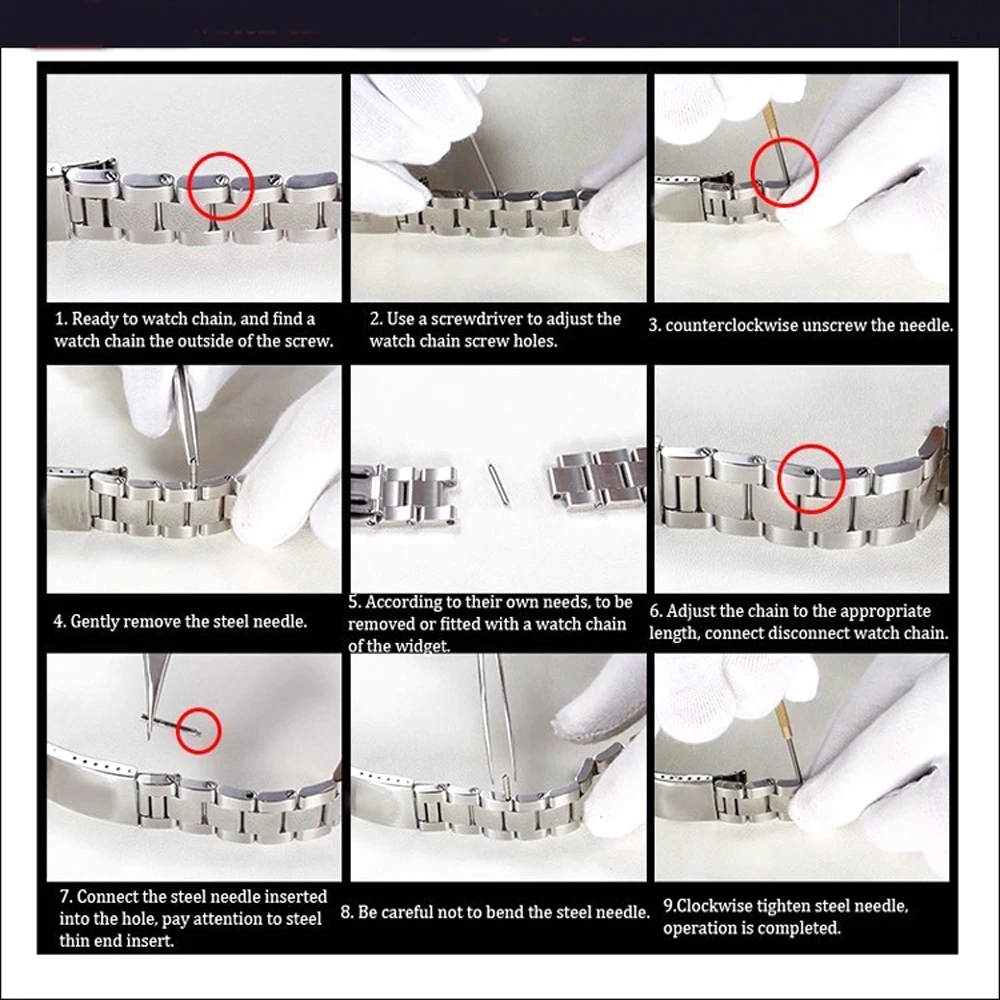 1. Ready to watch chain, and find a watch chain the outside of the screw.

2. Use a screwdriver to adjust the watch chain screw holes.

3. counterclockwise unscrew the needle.

4. Gently remove the steel needle.

5. According to their own needs, to be removed or fitted with a watch chain of the widget.

6. Adjust the chain to the appropriate length, connect disconnect watch chain.

7. Connect the steel needle inserted into the hole, pay attention to steel thin end insert.

8. Be careful not to bend the steel needle.

9.Clockwise tighten steel needle, operation is completed.