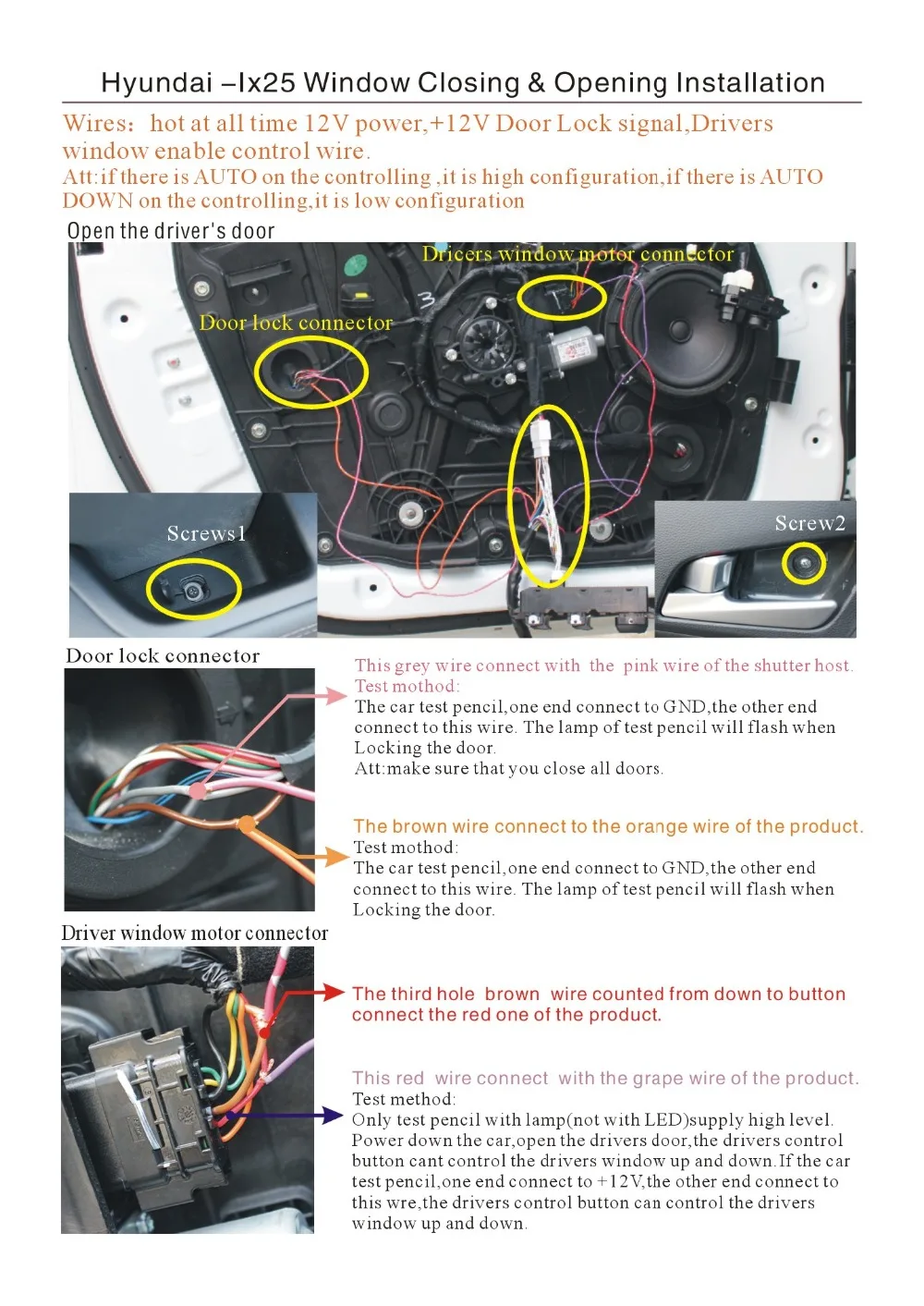 Hyundai –Ix25 Window Closing & Opening Installation

Wires: hot at all time 12V power,+12V Door Lock signal,Drivers window enable control wire.
Att:if there is AUTO on the controlling ,it is high configuration,if there is AUTO DOWN on the controlling,it is low configuration

Open the driver's door

Dricers window motor connector

Door lock connector

Screws1

Screw2

Door lock connector

This grey wire connect with the pink wire of the shutter host.
Test mothod:
The car test pencil,one end connect to GND,the other end connect to this wire. The lamp of test pencil will flash when Locking the door.
Att:make sure that you close all doors.

The brown wire connect to the orange wire of the product.
Test mothod:
The car test pencil,one end connect to GND,the other end connect to this wire. The lamp of test pencil will flash when Locking the door.

Driver window motor connector

The third hole brown wire counted from down to button connect the red one of the product.

This red wire connect with the grape wire of the product.
Test method:
Only test pencil with lamp(not with LED)supply high level. Power down the car,open the drivers door,the drivers control button cant control the drivers window up and down.If the car test pencil,one end connect to +12V,the other end connect to this wre,the drivers control button can control the drivers window up and down.