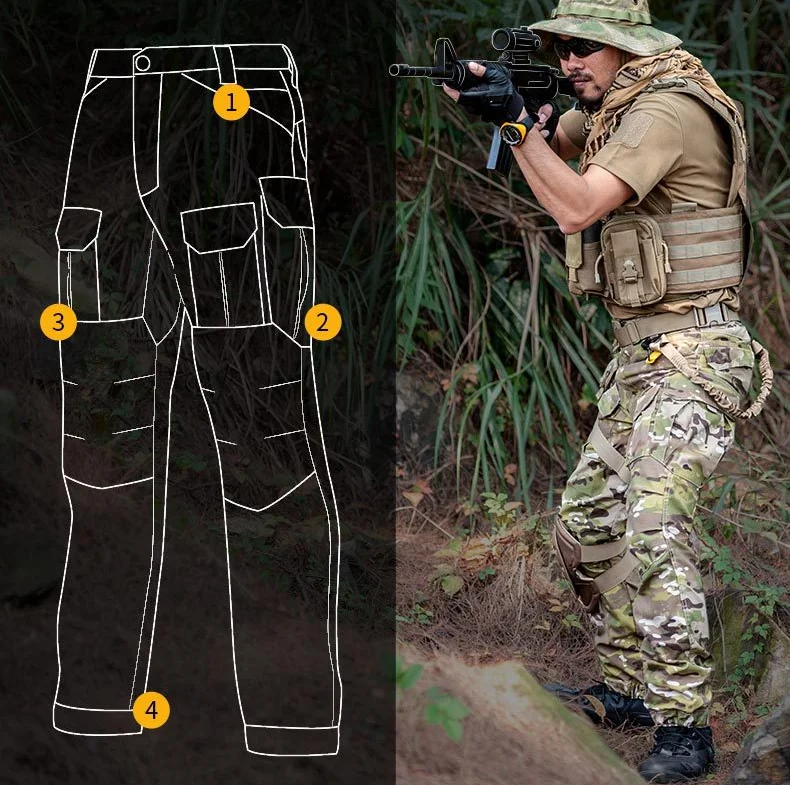 1
3
2
4