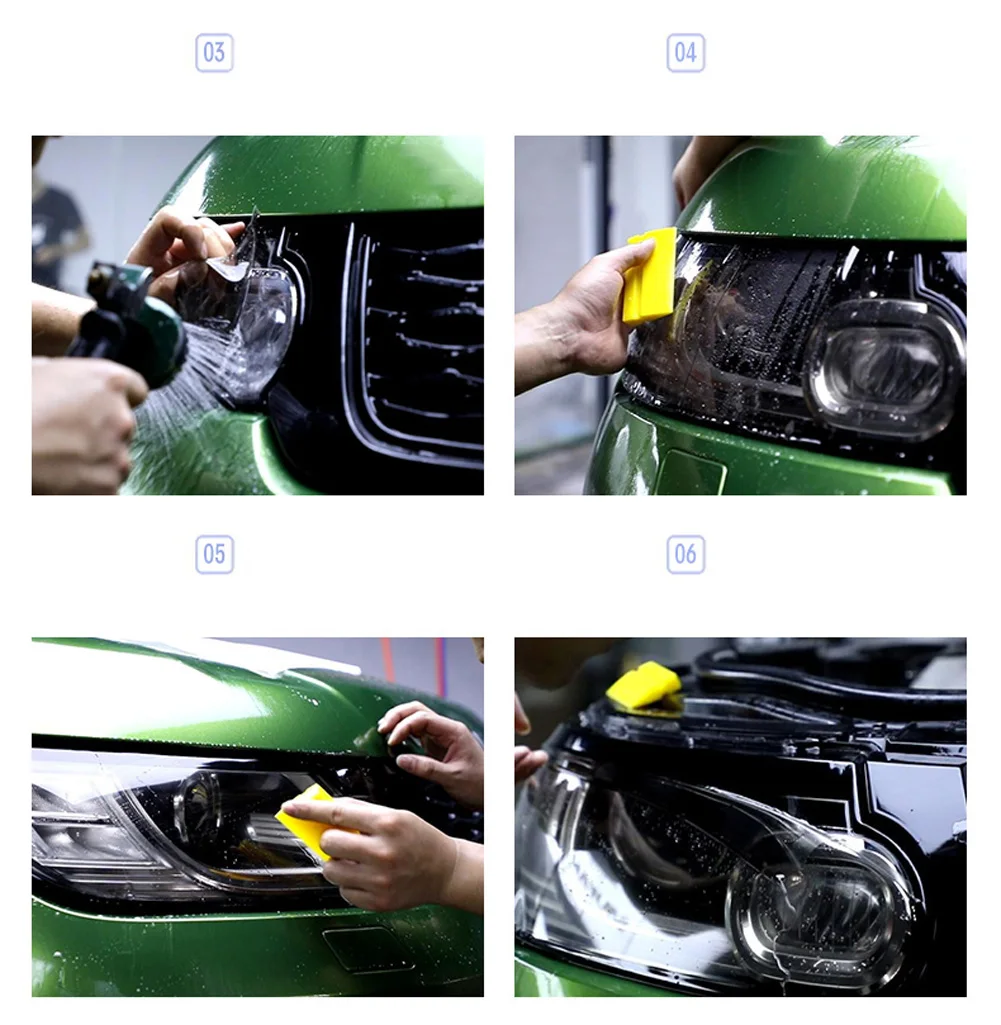 03

04

05

06