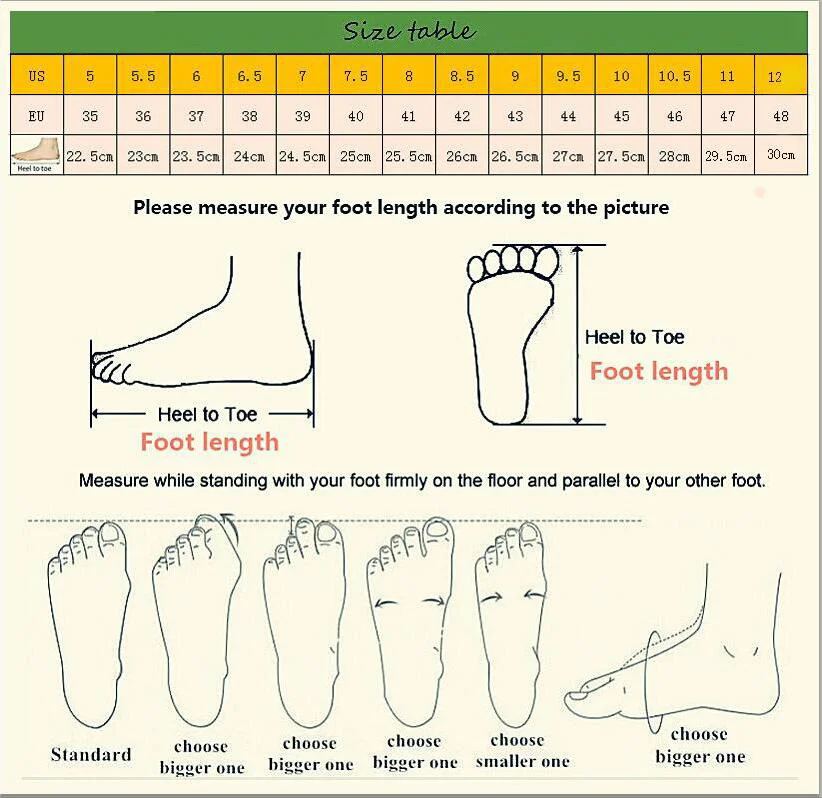 Size table

| US | 5 | 5.5 | 6 | 6.5 | 7 | 7.5 | 8 | 8.5 | 9 | 9.5 | 10 | 10.5 | 11 | 12 |
|---|---|---|---|---|---|---|---|---|---|---|---|---|---|---|
| EU | 35 | 36 | 37 | 38 | 39 | 40 | 41 | 42 | 43 | 44 | 45 | 46 | 47 | 48 |
| Heel to toe | 22.5cm | 23cm | 23.5cm | 24cm | 24.5cm | 25cm | 25.5cm | 26cm | 26.5cm | 27cm | 27.5cm | 28cm | 29.5cm | 30cm |

Please measure your foot length according to the picture

Heel to Toe
Foot length

Heel to Toe
Foot length

Measure while standing with your foot firmly on the floor and parallel to your other foot.

Standard

choose bigger one

choose bigger one

choose bigger one

choose smaller one

choose bigger one