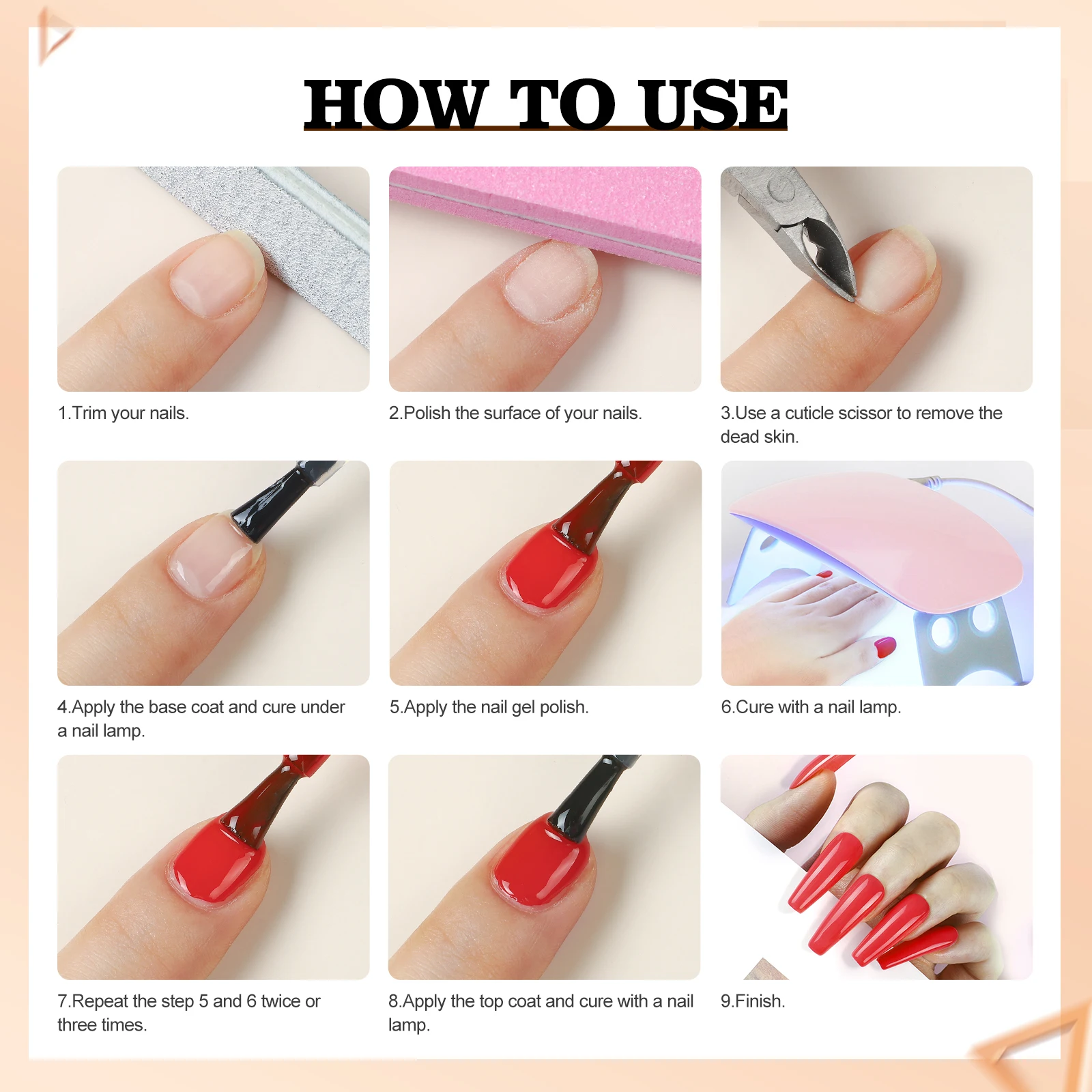 HOW TO USE

1.Trim your nails.

2.Polish the surface of your nails.

3.Use a cuticle scissor to remove the dead skin.

4.Apply the base coat and cure under a nail lamp.

5.Apply the nail gel polish.

6.Cure with a nail lamp.

7.Repeat the step 5 and 6 twice or three times.

8.Apply the top coat and cure with a nail lamp.

9.Finish.