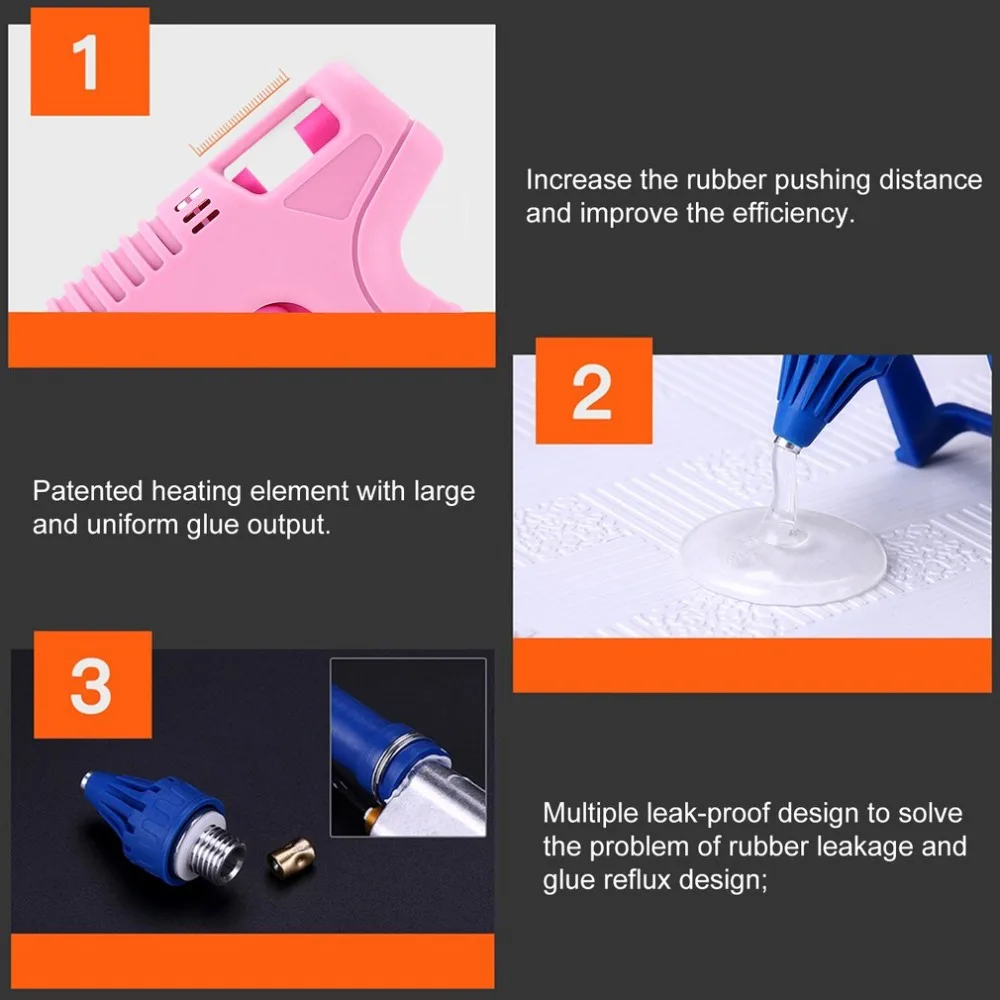 1

Increase the rubber pushing distance and improve the efficiency.

2

Patented heating element with large and uniform glue output.

3

Multiple leak-proof design to solve the problem of rubber leakage and glue reflux design;