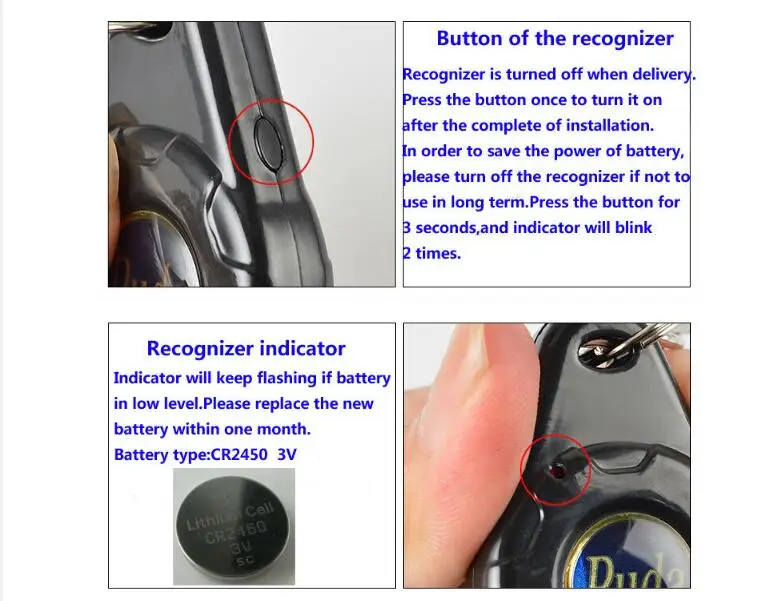 Button of the recognizer

Recognizer is turned off when delivery. Press the button once to turn it on after the complete of installation. In order to save the power of battery, please turn off the recognizer if not to use in long term.Press the button for 3 seconds,and indicator will blink 2 times.

Recognizer indicator

Indicator will keep flashing if battery in low level.Please replace the new battery within one month.

Battery type:CR2450 3V

Lithium Cell CR2450 3V SC

Dude