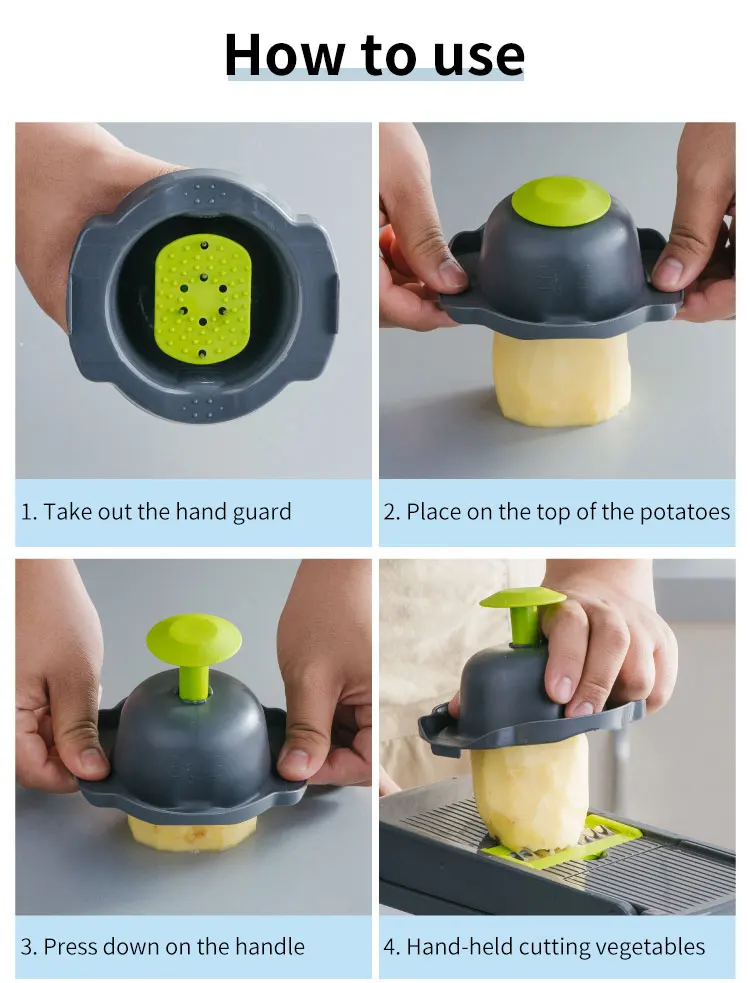 How to use

1. Take out the hand guard

2. Place on the top of the potatoes

3. Press down on the handle

4. Hand-held cutting vegetables