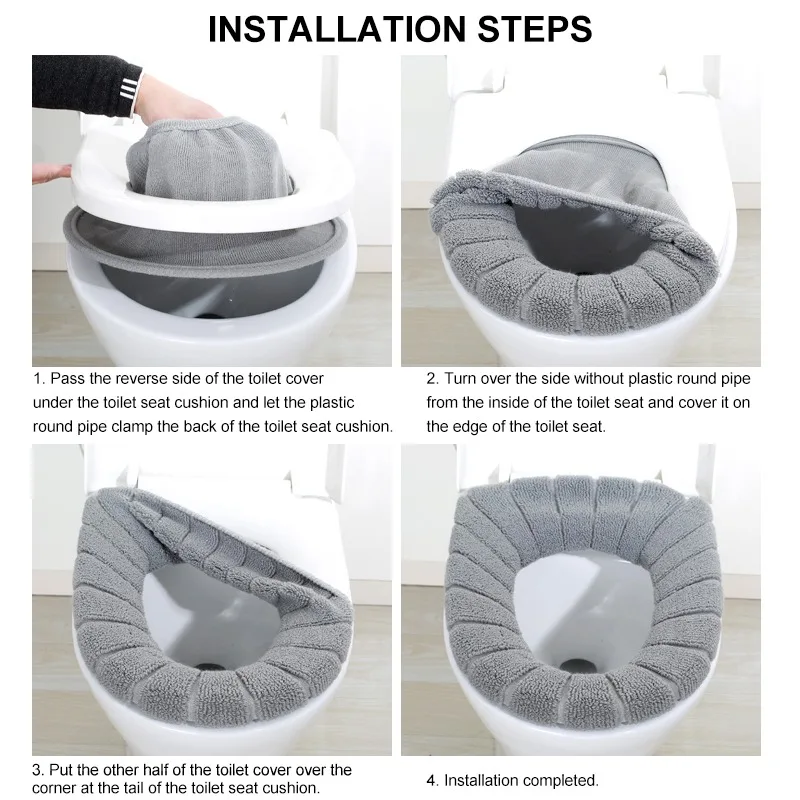 INSTALLATION STEPS

1. Pass the reverse side of the toilet cover under the toilet seat cushion and let the plastic round pipe clamp the back of the toilet seat cushion.

2. Turn over the side without plastic round pipe from the inside of the toilet seat and cover it on the edge of the toilet seat.

3. Put the other half of the toilet cover over the corner at the tail of the toilet seat cushion.

4. Installation completed.