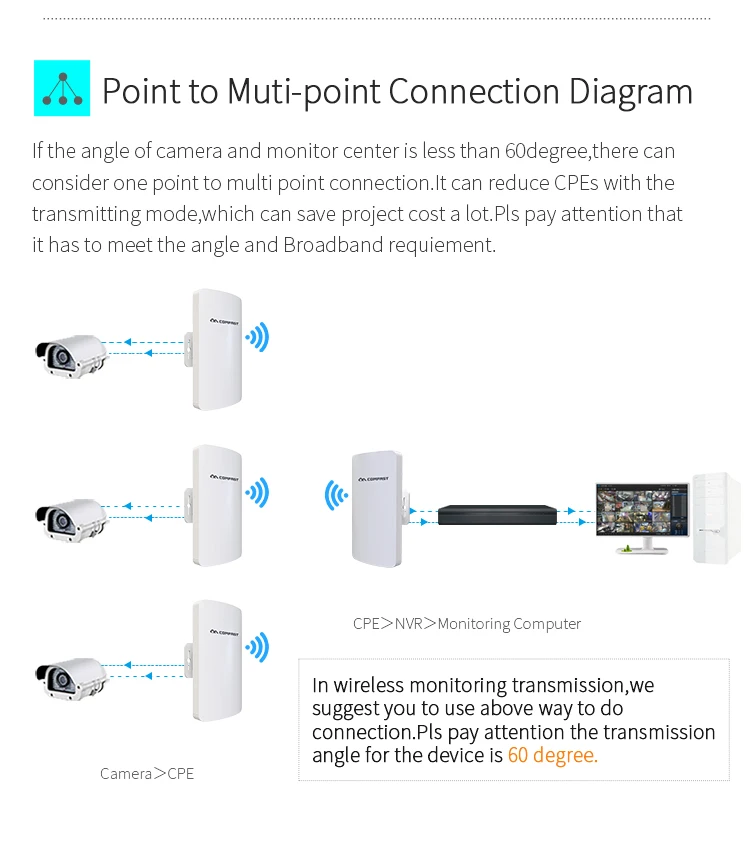 Point to Muti-point Connection Diagram

If the angle of camera and monitor center is less than 60degree,there can consider one point to multi point connection.It can reduce CPEs with the transmitting mode,which can save project cost a lot.Pls pay attention that it has to meet the angle and Broadband requiement.

COMFAST

COMFAST

COMFAST

COMFAST

CPE>NVR>Monitoring Computer

In wireless monitoring transmission,we suggest you to use above way to do connection.Pls pay attention the transmission angle for the device is 60 degree.

Camera>CPE