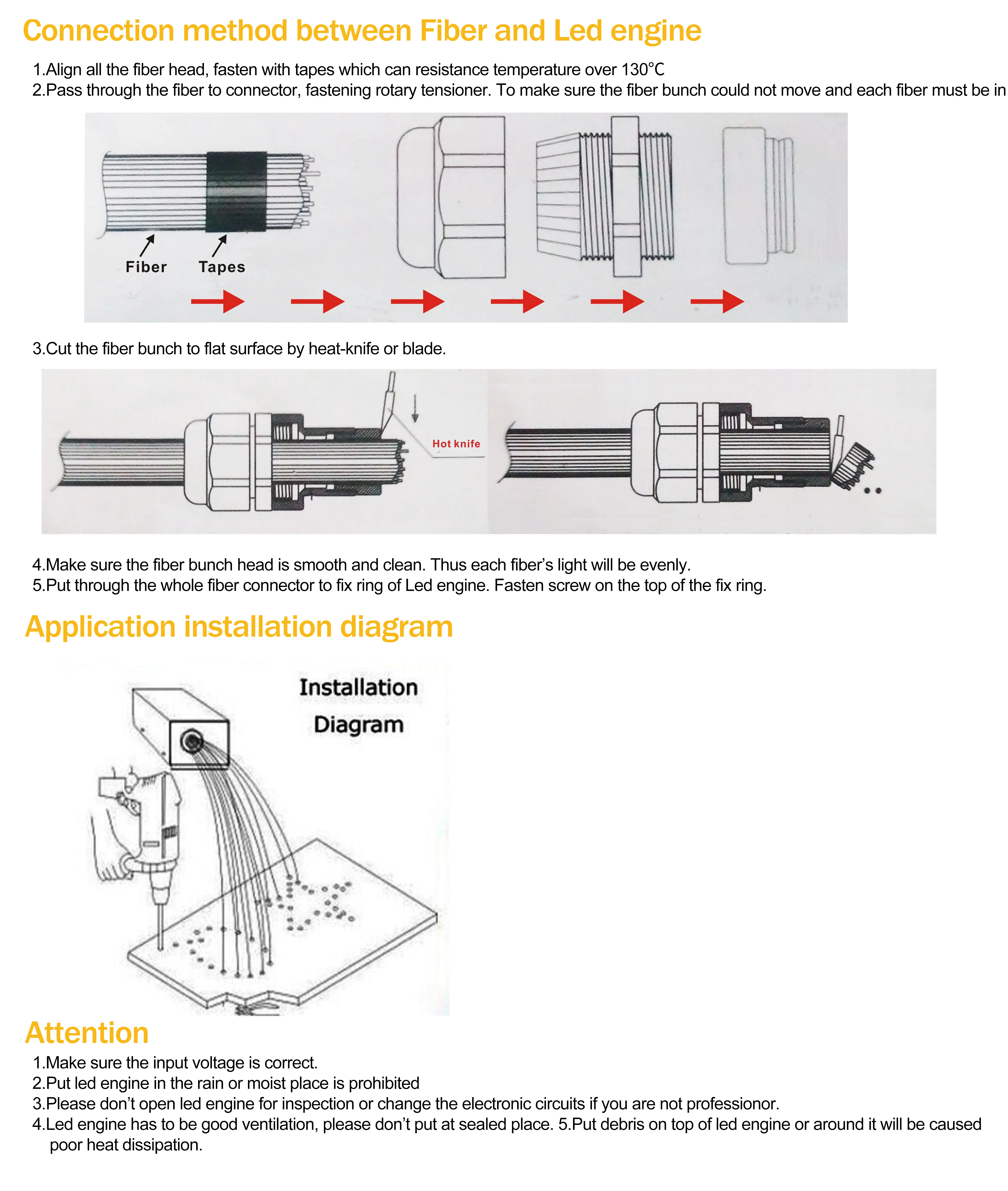 Connection method between Fiber and Led engine

1.Align all the fiber head, fasten with tapes which can resistance temperature over 130°C
2.Pass through the fiber to connector, fastening rotary tensioner. To make sure the fiber bunch could not move and each fiber must be in

Fiber Tapes

3.Cut the fiber bunch to flat surface by heat-knife or blade.

Hot knife

4.Make sure the fiber bunch head is smooth and clean. Thus each fiber's light will be evenly.
5.Put through the whole fiber connector to fix ring of Led engine. Fasten screw on the top of the fix ring.

Application installation diagram

Installation Diagram

Attention

1.Make sure the input voltage is correct.
2.Put led engine in the rain or moist place is prohibited
3.Please don't open led engine for inspection or change the electronic circuits if you are not professionor.
4.Led engine has to be good ventilation, please don't put at sealed place. 5.Put debris on top of led engine or around it will be caused poor heat dissipation.