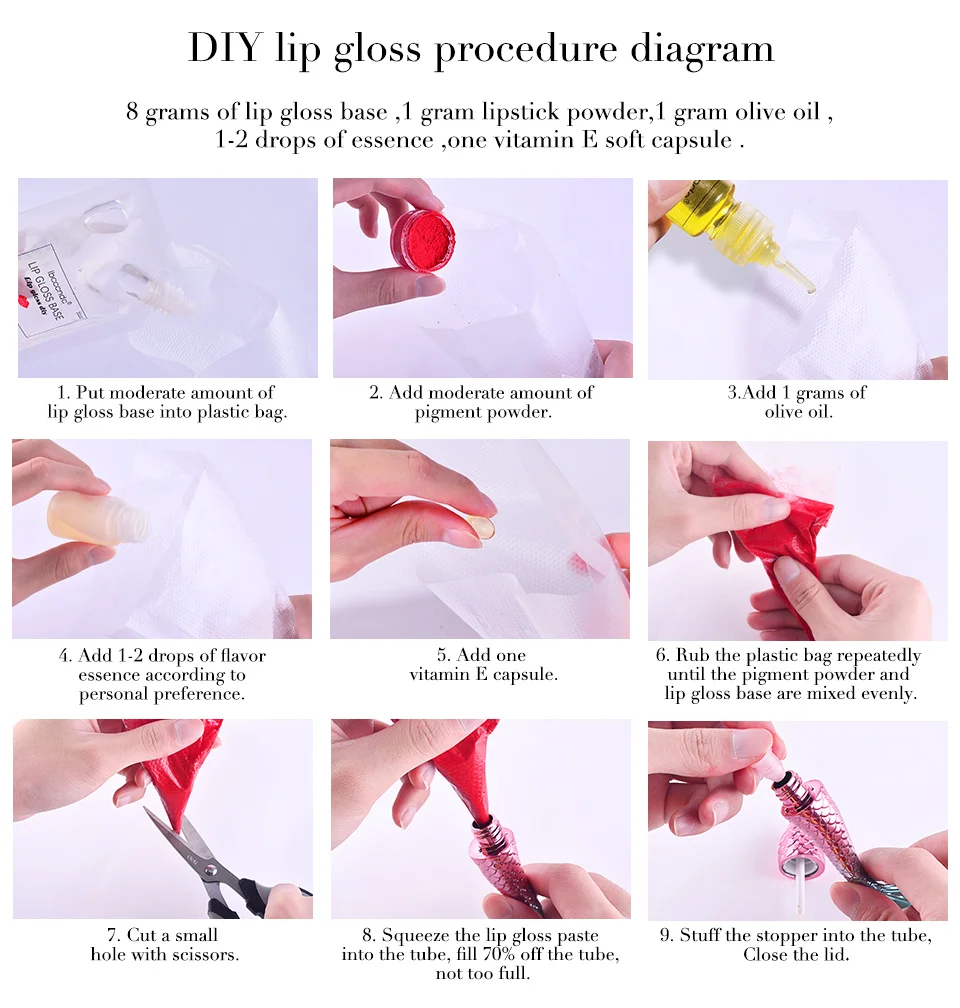 DIY lip gloss procedure diagram

8 grams of lip gloss base ,1 gram lipstick powder,1 gram olive oil , 1-2 drops of essence ,one vitamin E soft capsule .

LIP GLOSS BASE

1. Put moderate amount of lip gloss base into plastic bag.

2. Add moderate amount of pigment powder.

3.Add 1 grams of olive oil.

4. Add 1-2 drops of flavor essence according to personal preference.

5. Add one vitamin E capsule.

6. Rub the plastic bag repeatedly until the pigment powder and lip gloss base are mixed evenly.

7. Cut a small hole with scissors.

8. Squeeze the lip gloss paste into the tube, fill 70% off the tube, not too full.

9. Stuff the stopper into the tube, Close the lid.