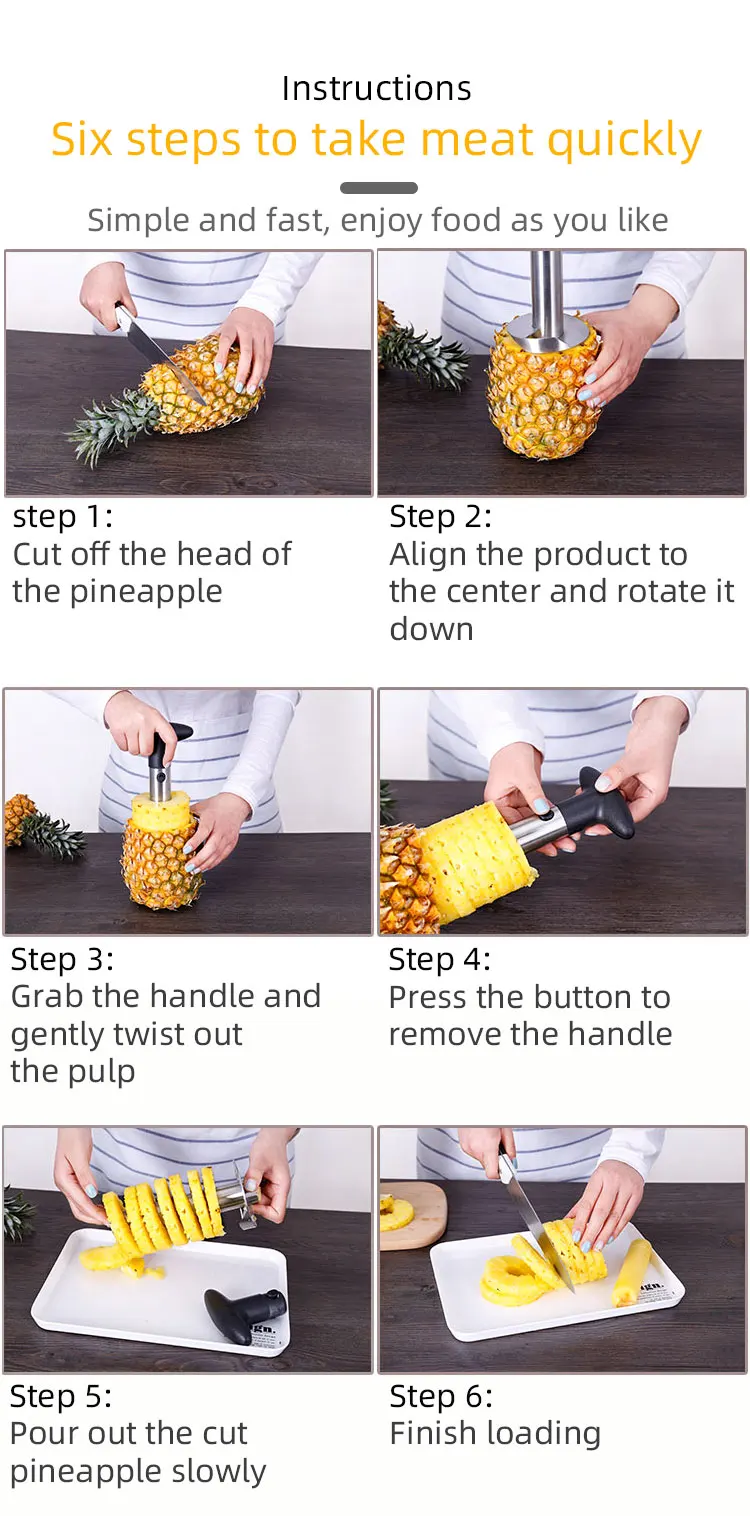 Instructions
Six steps to take meat quickly

Simple and fast, enjoy food as you like

step 1:
Cut off the head of the pineapple

Step 2:
Align the product to the center and rotate it down

Step 3:
Grab the handle and gently twist out the pulp

Step 4:
Press the button to remove the handle

Step 5:
Pour out the cut pineapple slowly

Step 6:
Finish loading