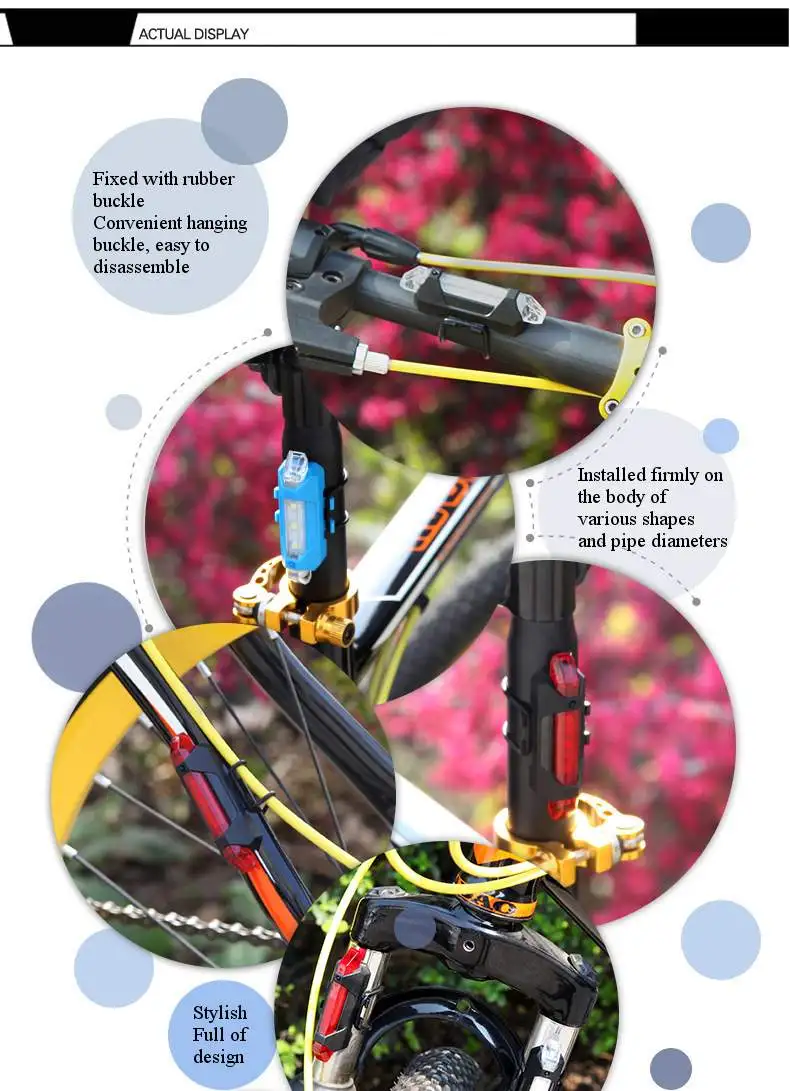 ACTUAL DISPLAY

Fixed with rubber buckle
Convenient hanging buckle, easy to disassemble

Installed firmly on the body of various shapes and pipe diameters

Stylish
Full of design