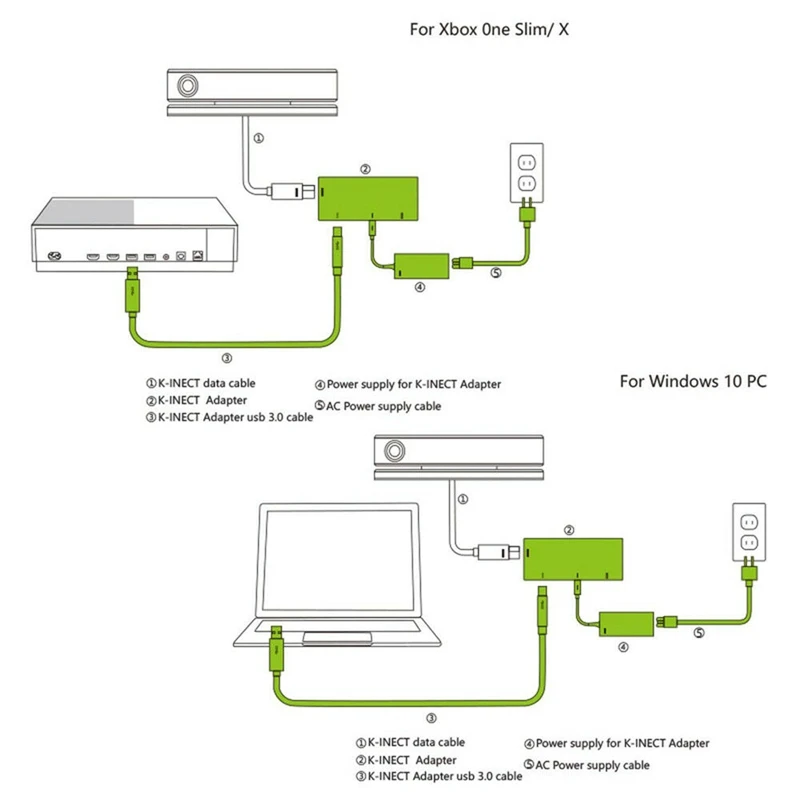 For Xbox 0ne Slim/ X

①

②

④

⑤

③

①K-INECT data cable
②K-INECT Adapter
③K-INECT Adapter usb 3.0 cable

④Power supply for K-INECT Adapter
⑤AC Power supply cable

For Windows 10 PC

①

②

④

⑤

③

①K-INECT data cable
②K-INECT Adapter
③K-INECT Adapter usb 3.0 cable

④Power supply for K-INECT Adapter
⑤AC Power supply cable