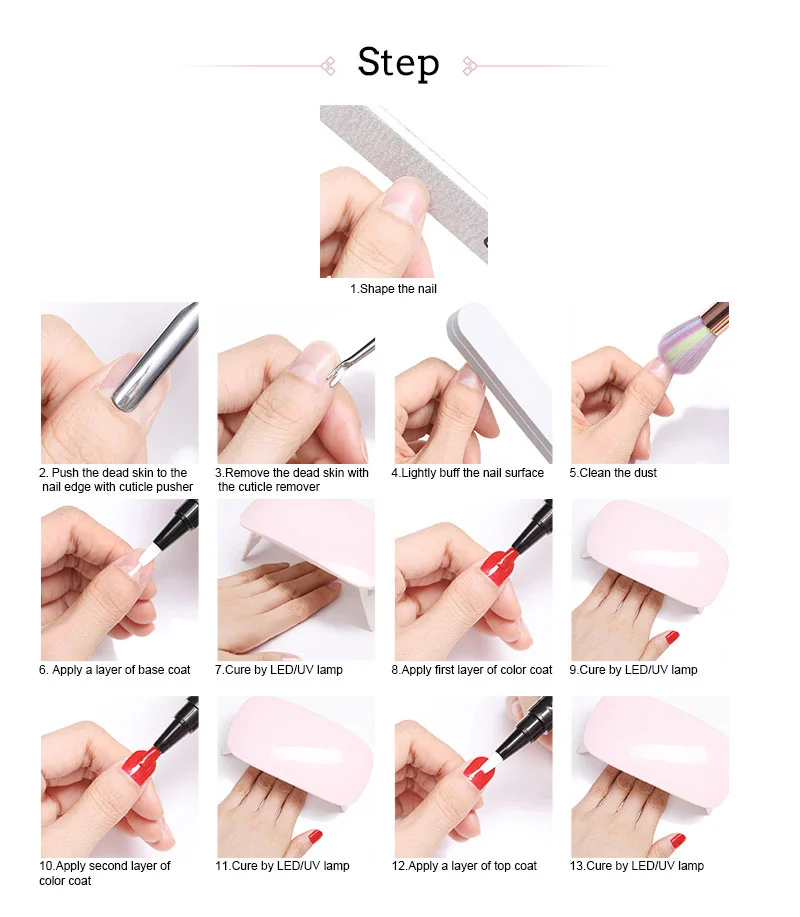 Step

1.Shape the nail

2. Push the dead skin to the nail edge with cuticle pusher

3.Remove the dead skin with the cuticle remover

4.Lightly buff the nail surface

5.Clean the dust

6. Apply a layer of base coat

7.Cure by LED/UV lamp

8.Apply first layer of color coat

9.Cure by LED/UV lamp

10.Apply second layer of color coat

11.Cure by LED/UV lamp

12.Apply a layer of top coat

13.Cure by LED/UV lamp