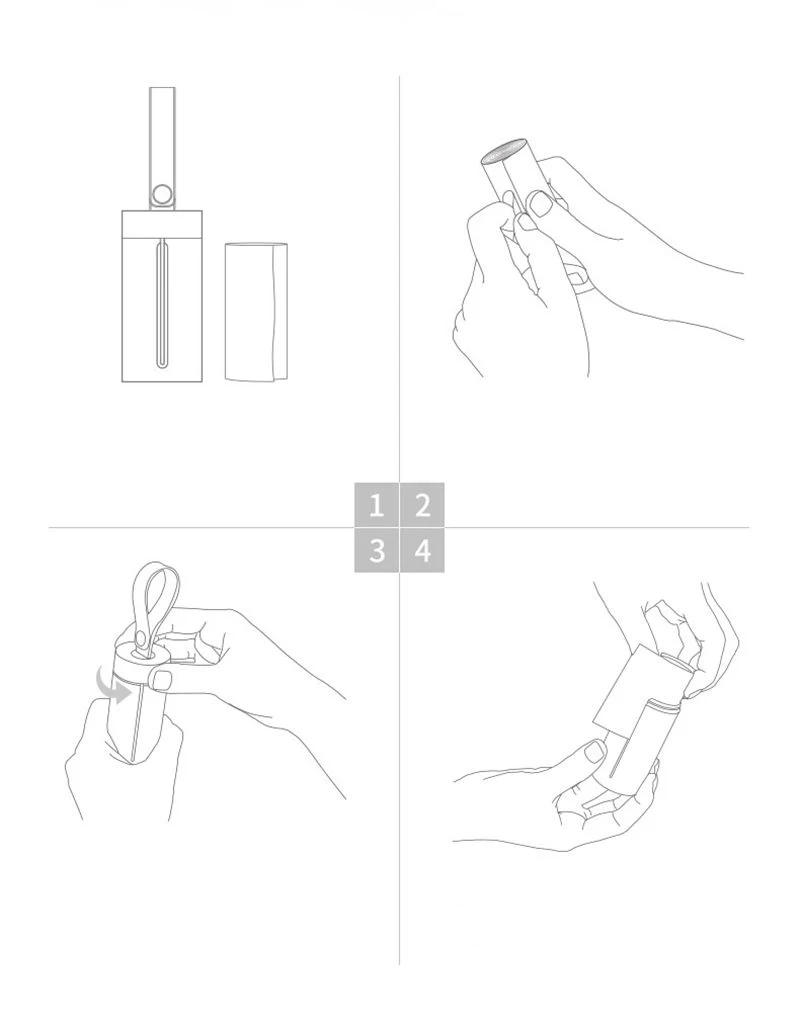 1 2
3 4