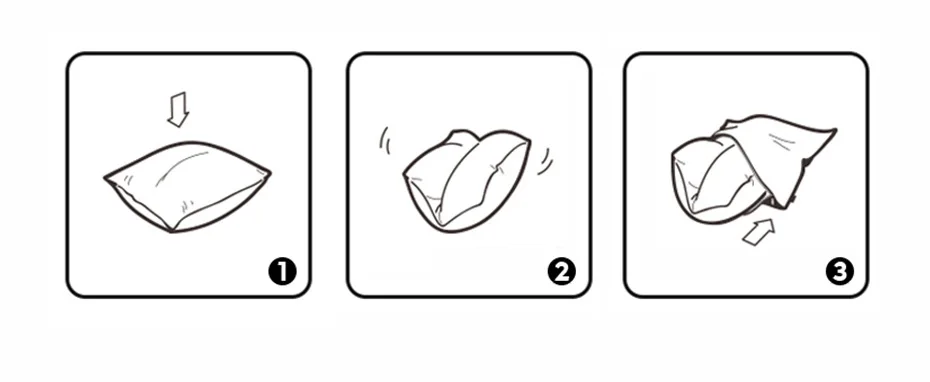 1

2

3