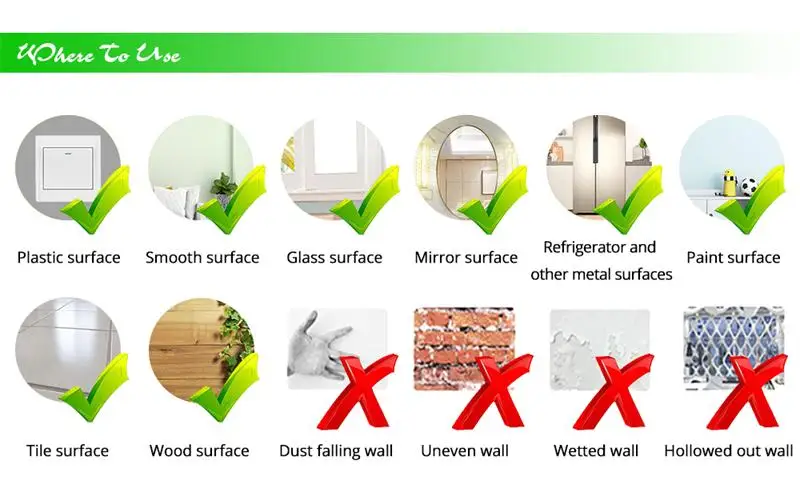 Where To Use

Plastic surface
Smooth surface
Glass surface
Mirror surface
Refrigerator and other metal surfaces
Paint surface

Tile surface
Wood surface
Dust falling wall
Uneven wall
Wetted wall
Hollowed out wall