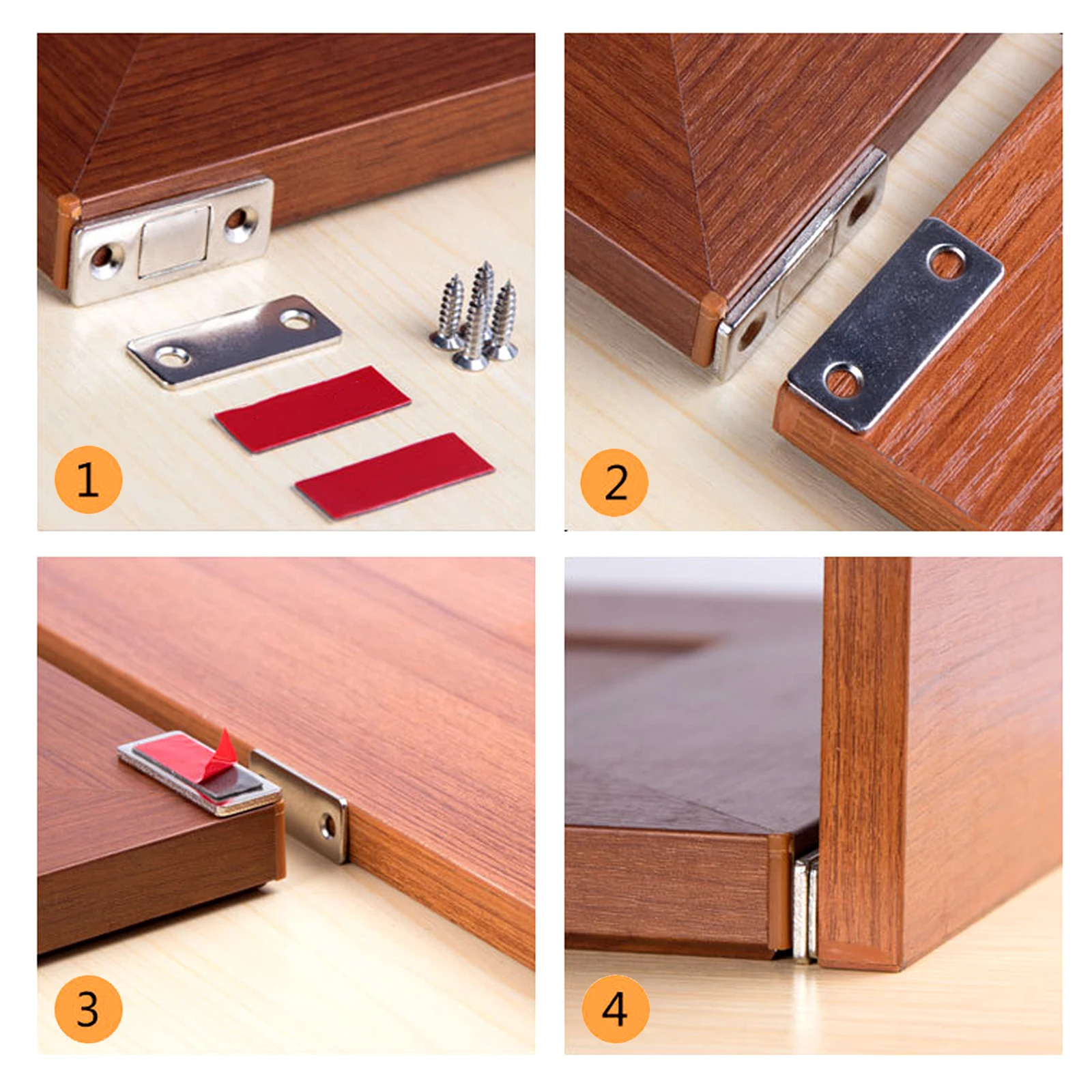 1

2

3

4