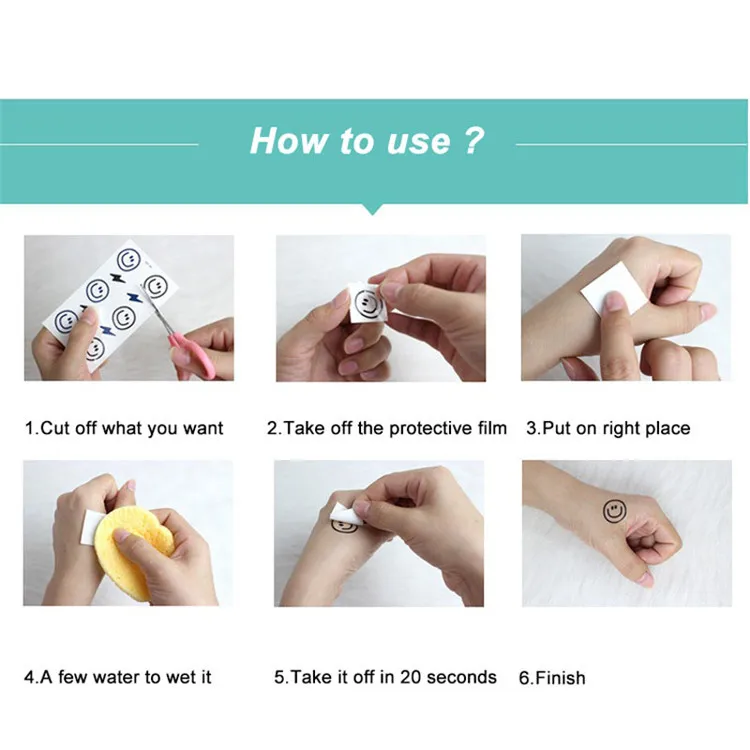 How to use ?

1.Cut off what you want

2.Take off the protective film

3.Put on right place

4.A few water to wet it

5.Take it off in 20 seconds

6.Finish