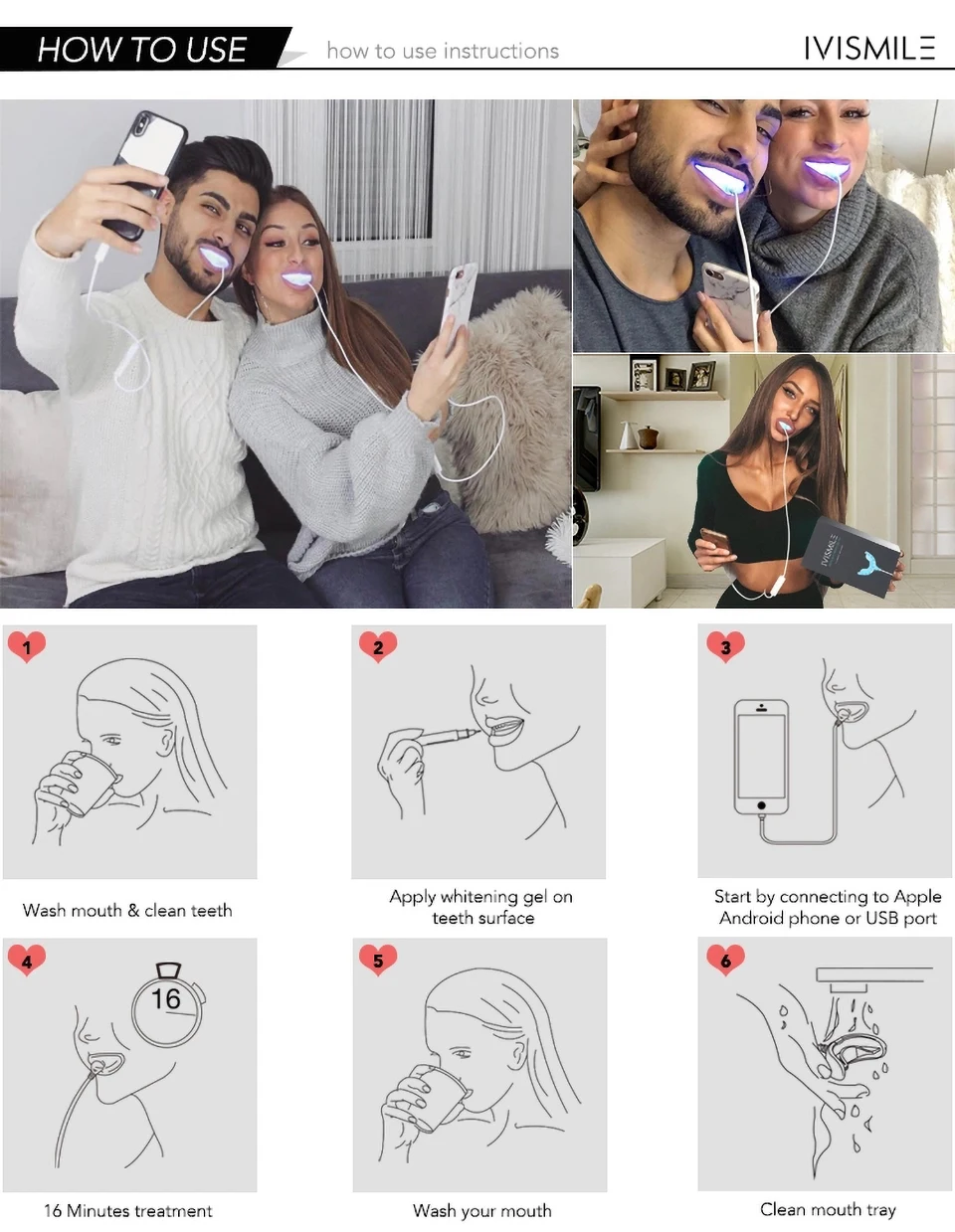 HOW TO USE how to use instructions IVISMILE

IVISMILE

1
Wash mouth & clean teeth

2
Apply whitening gel on teeth surface

3
Start by connecting to Apple Android phone or USB port

4
16
16 Minutes treatment

5
Wash your mouth

6
Clean mouth tray