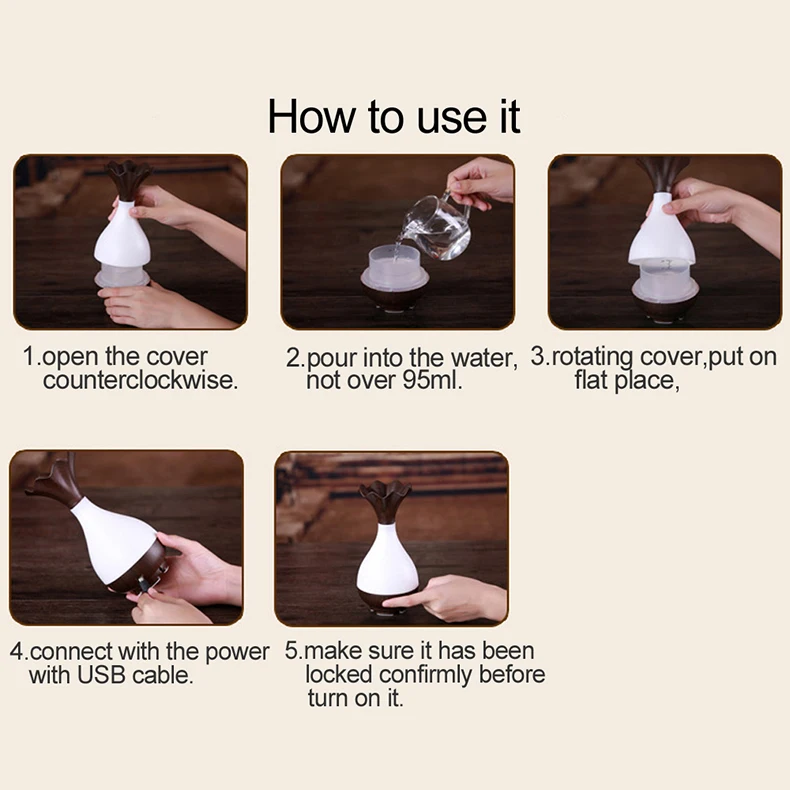 How to use it

1.open the cover counterclockwise.

2.pour into the water, not over 95ml.

3.rotating cover,put on flat place,

4.connect with the power with USB cable.

5.make sure it has been locked confirmly before turn on it.