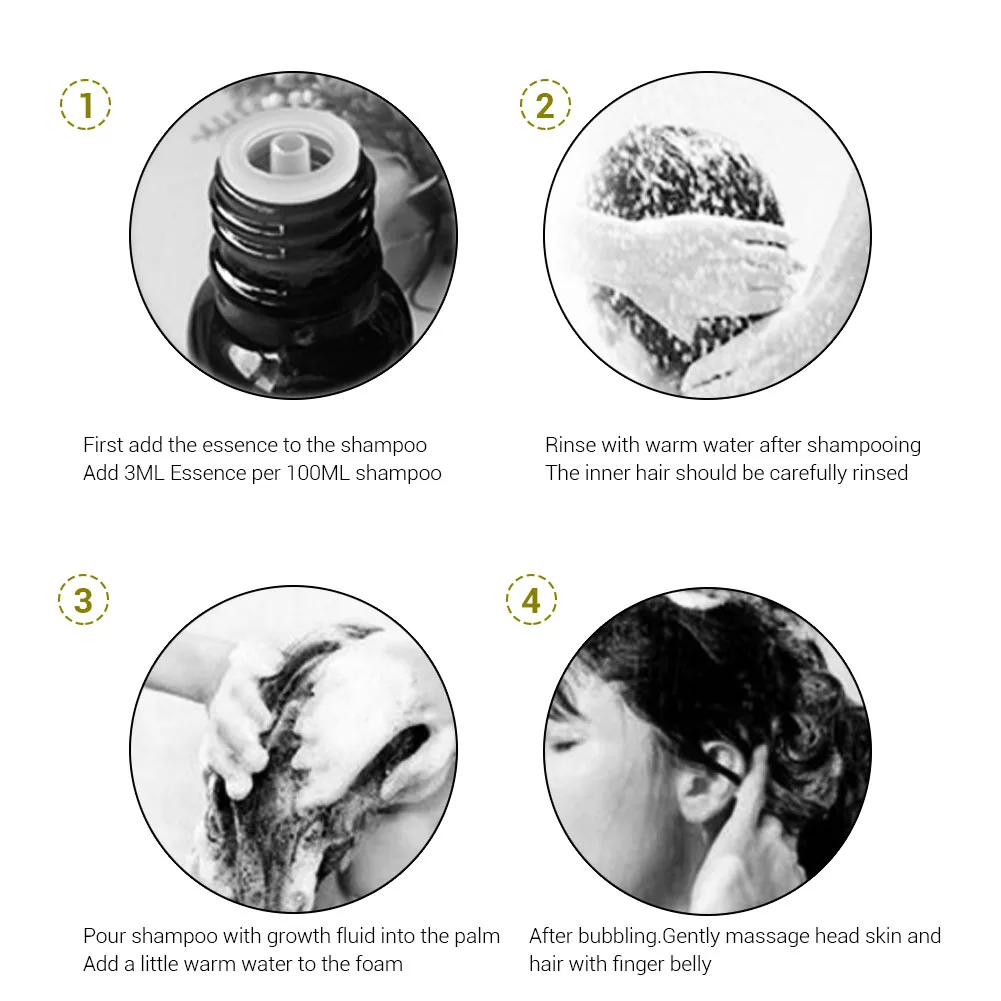 1

First add the essence to the shampoo
Add 3ML Essence per 100ML shampoo

2

Rinse with warm water after shampooing
The inner hair should be carefully rinsed

3

Pour shampoo with growth fluid into the palm
Add a little warm water to the foam

4

After bubbling.Gently massage head skin and hair with finger belly