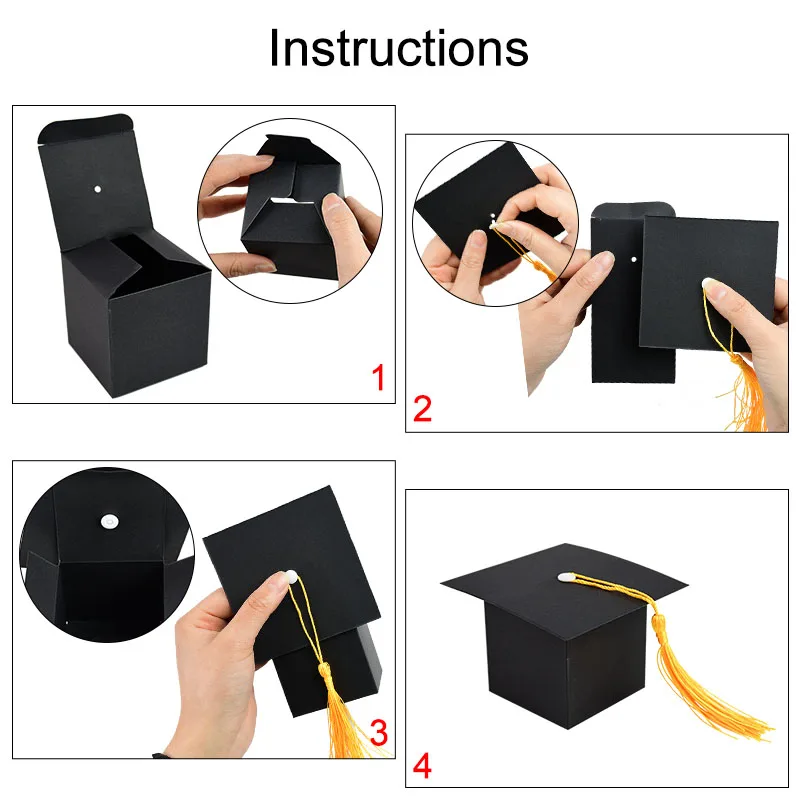 Instructions

1

2

3

4