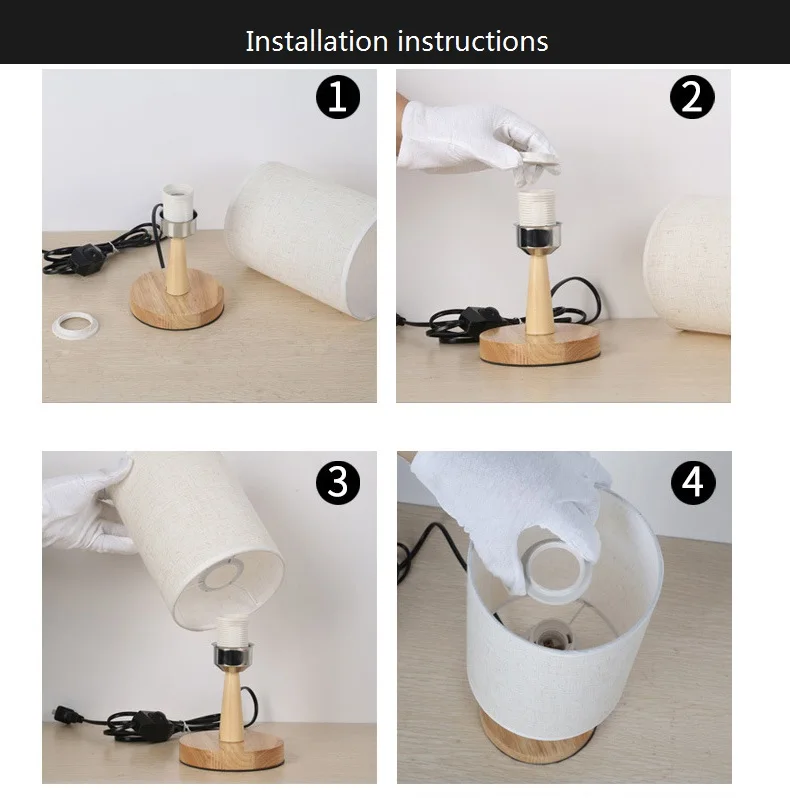 Installation instructions

1

2

3

4