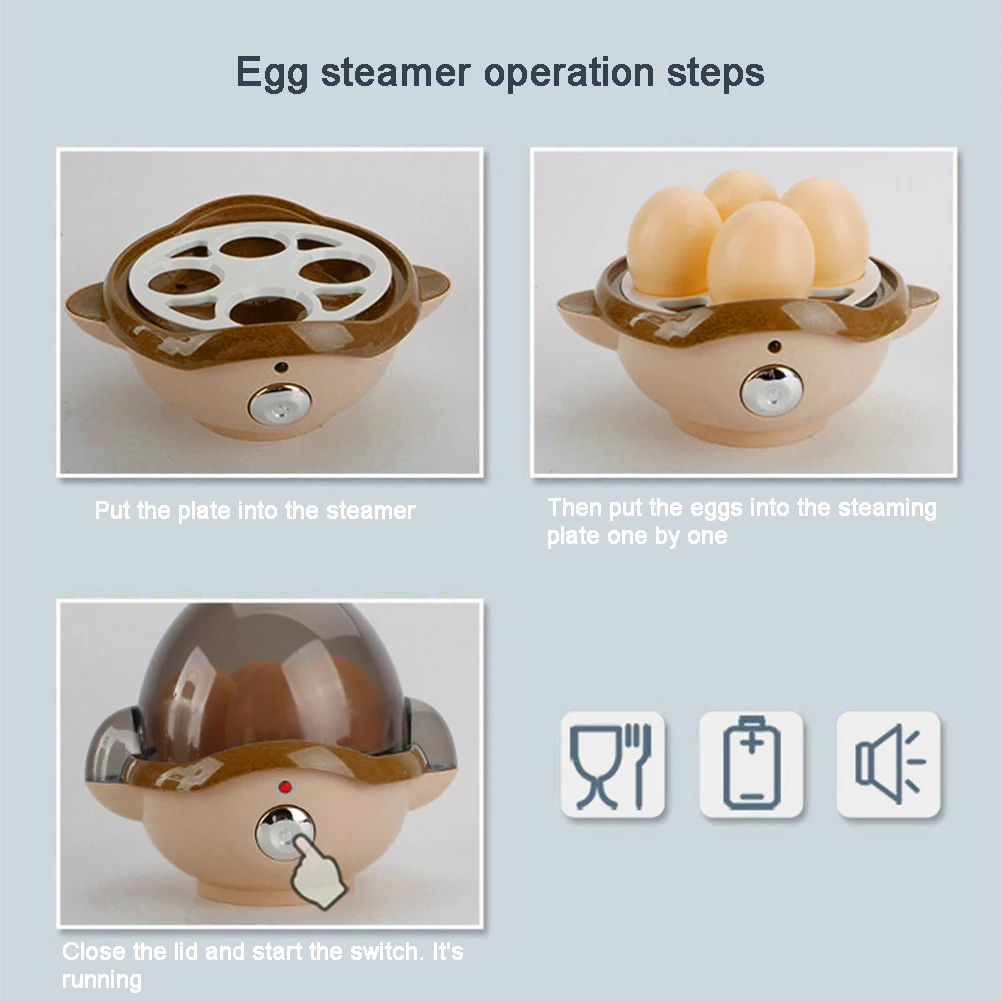 Egg steamer operation steps

Put the plate into the steamer

Then put the eggs into the steaming plate one by one

Close the lid and start the switch. It's running