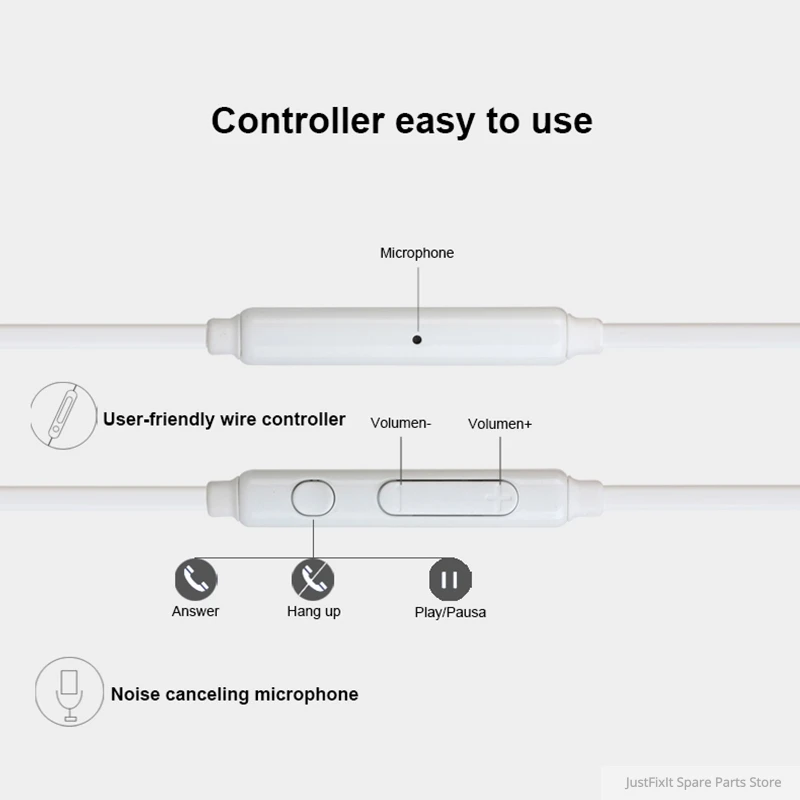 Controller easy to use

Microphone

User-friendly wire controller

Volumen-

Volumen+

Answer

Hang up

Play/Pausa

Noise canceling microphone

JustFixIt Spare Parts Store