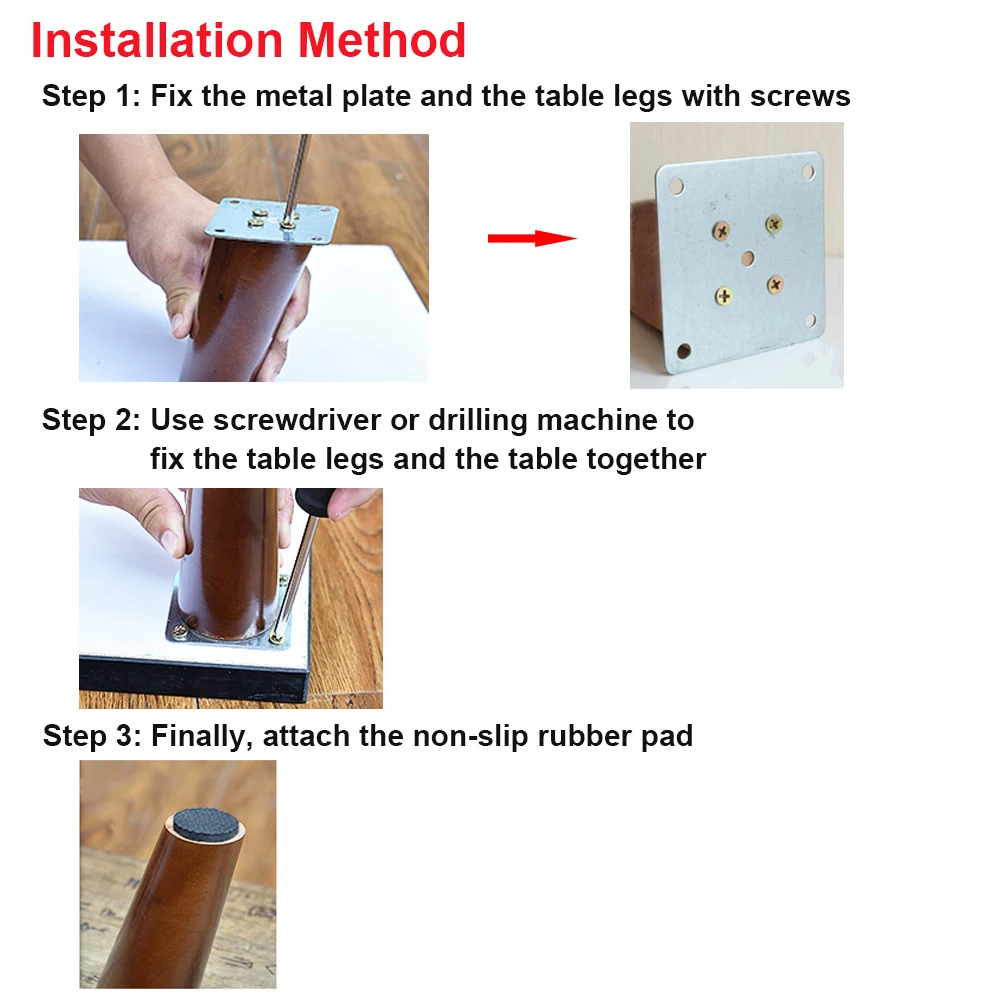 Installation Method

Step 1: Fix the metal plate and the table legs with screws

Step 2: Use screwdriver or drilling machine to fix the table legs and the table together

Step 3: Finally, attach the non-slip rubber pad