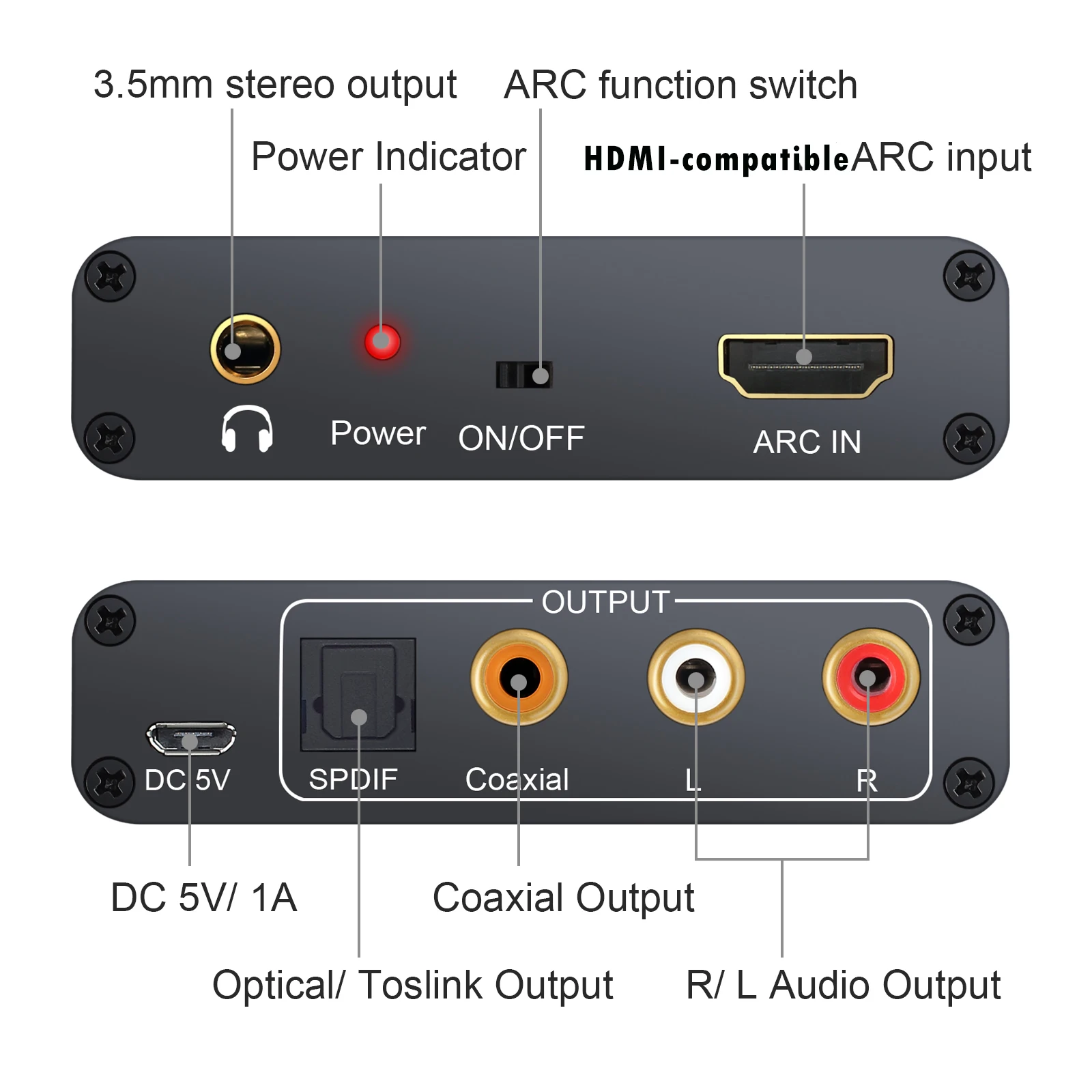 3.5mm stereo output

ARC function switch

Power Indicator

HDMI-compatibleARC input

Power

ON/OFF

ARC IN

OUTPUT

DC 5V

SPDIF

Coaxial

L

R

DC 5V/ 1A

Coaxial Output

Optical/ Toslink Output

R/ L Audio Output