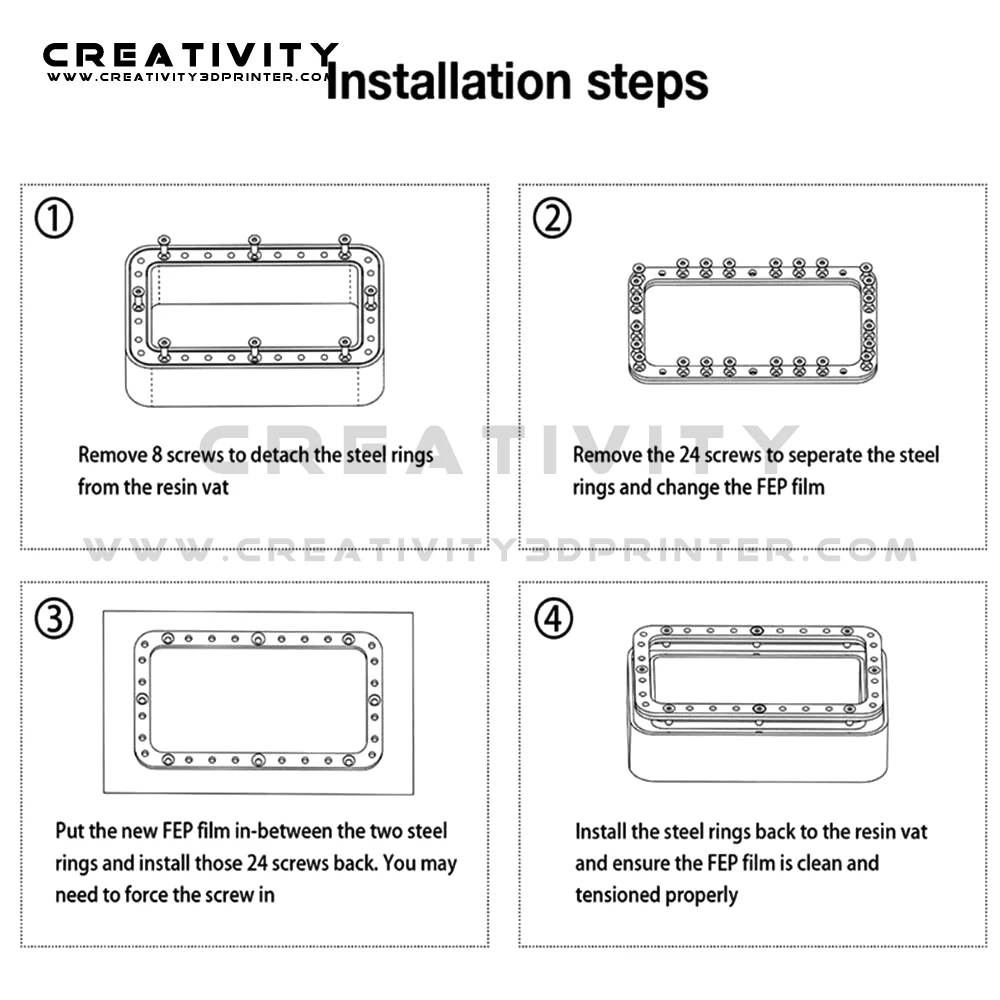 CREATIVITY
WWW.CREATIVITY3DPRINTER.COM

Installation steps

①

Remove 8 screws to detach the steel rings from the resin vat

②

Remove the 24 screws to seperate the steel rings and change the FEP film

CREATIVITY
WWW.CREATIVITY3DPRINTER.COM

③

Put the new FEP film in-between the two steel rings and install those 24 screws back. You may need to force the screw in

④

Install the steel rings back to the resin vat and ensure the FEP film is clean and tensioned properly