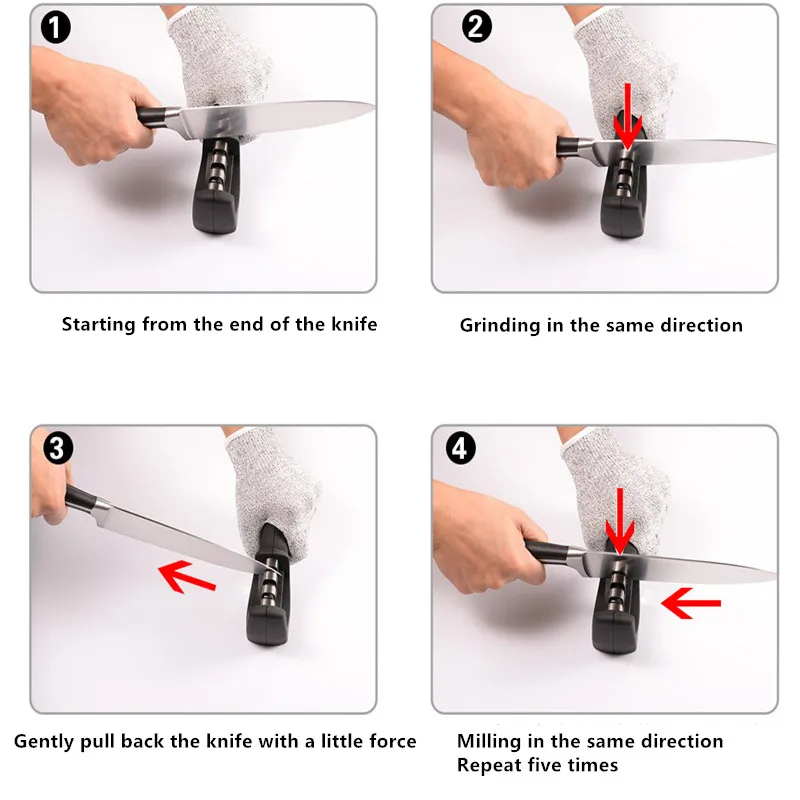 1

Starting from the end of the knife

2

Grinding in the same direction

3

Gently pull back the knife with a little force

4

Milling in the same direction
Repeat five times